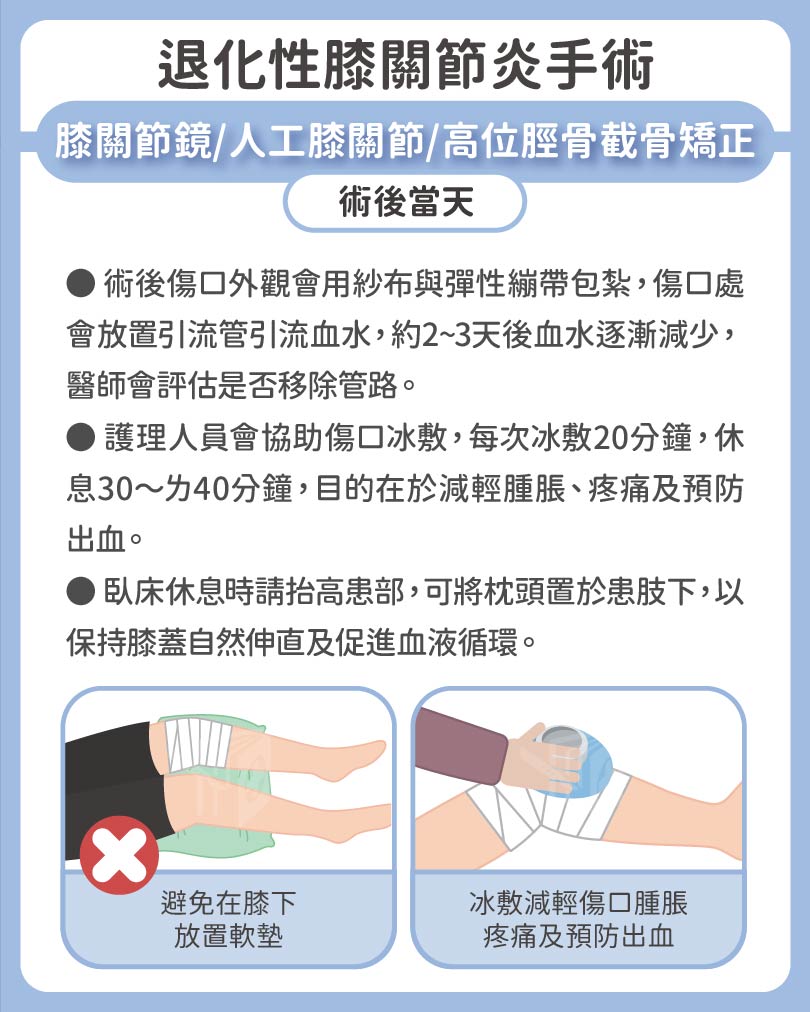 退化性膝關節炎手術

膝關節鏡/人工膝關節/高位脛骨截骨矯正

術後當天

● 術後傷口外觀會用紗布與彈性繃帶包紮，傷口處會放置引流管引流血水，約2~3天後血水逐漸減少，醫師會評估是否移除管路。

● 護理人員會協助傷口冰敷，每次冰敷20分鐘，休息30～为40分鐘，目的在於減輕腫脹、疼痛及預防出血。

● 臥床休息時請抬高患部，可將枕頭置於患肢下，以保持膝蓋自然伸直及促進血液循環。

避免在膝下放置軟墊

冰敷減輕傷口腫脹疼痛及預防出血