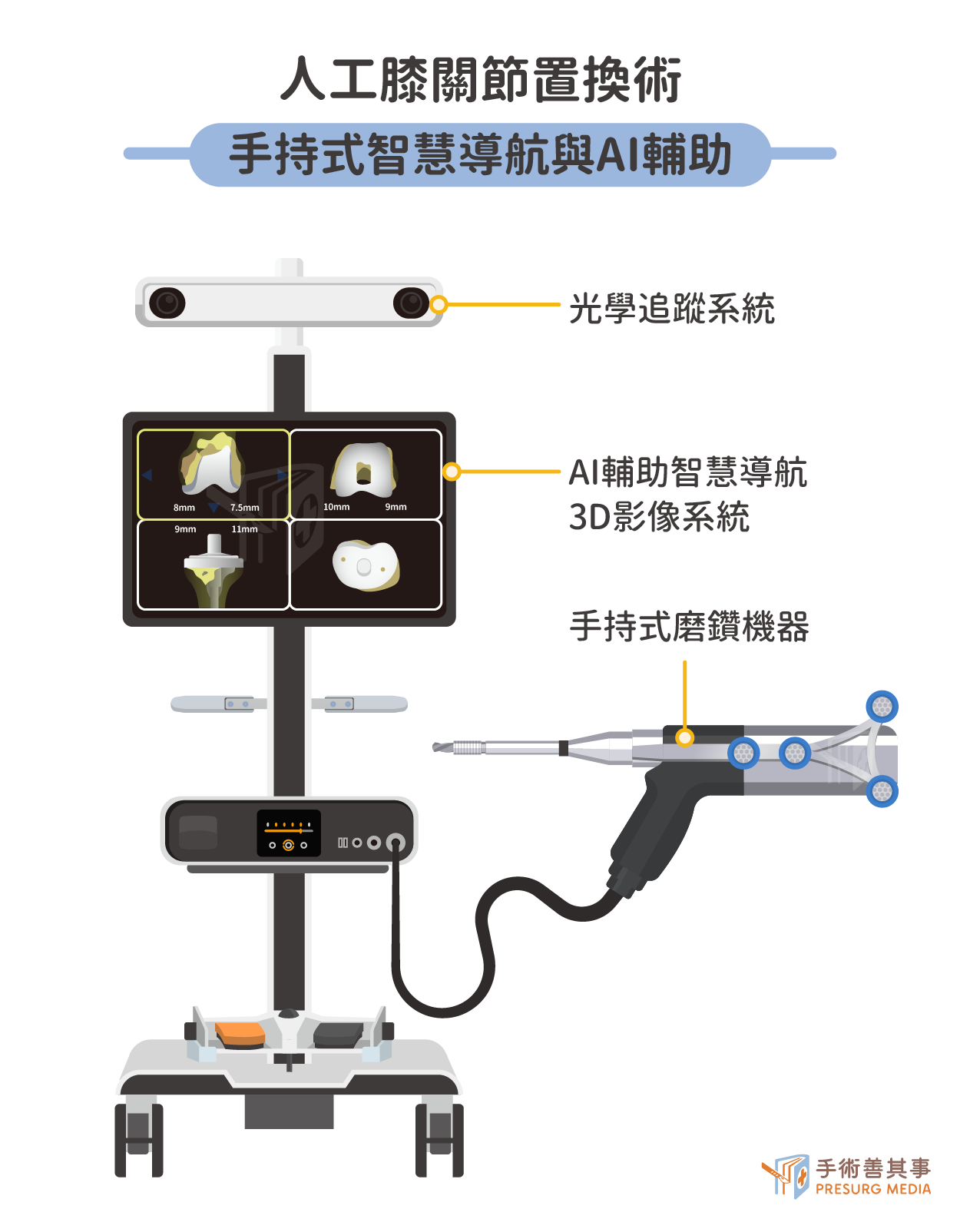 人工膝關節置換術

手持式智慧導航與AI輔助

光學追蹤系統

8mm 7.5mm 10mm 9mm
9mm 11mm

AI輔助智慧導航
3D影像系統

手持式磨鑽機器

手術善其事
PRESURG MEDIA