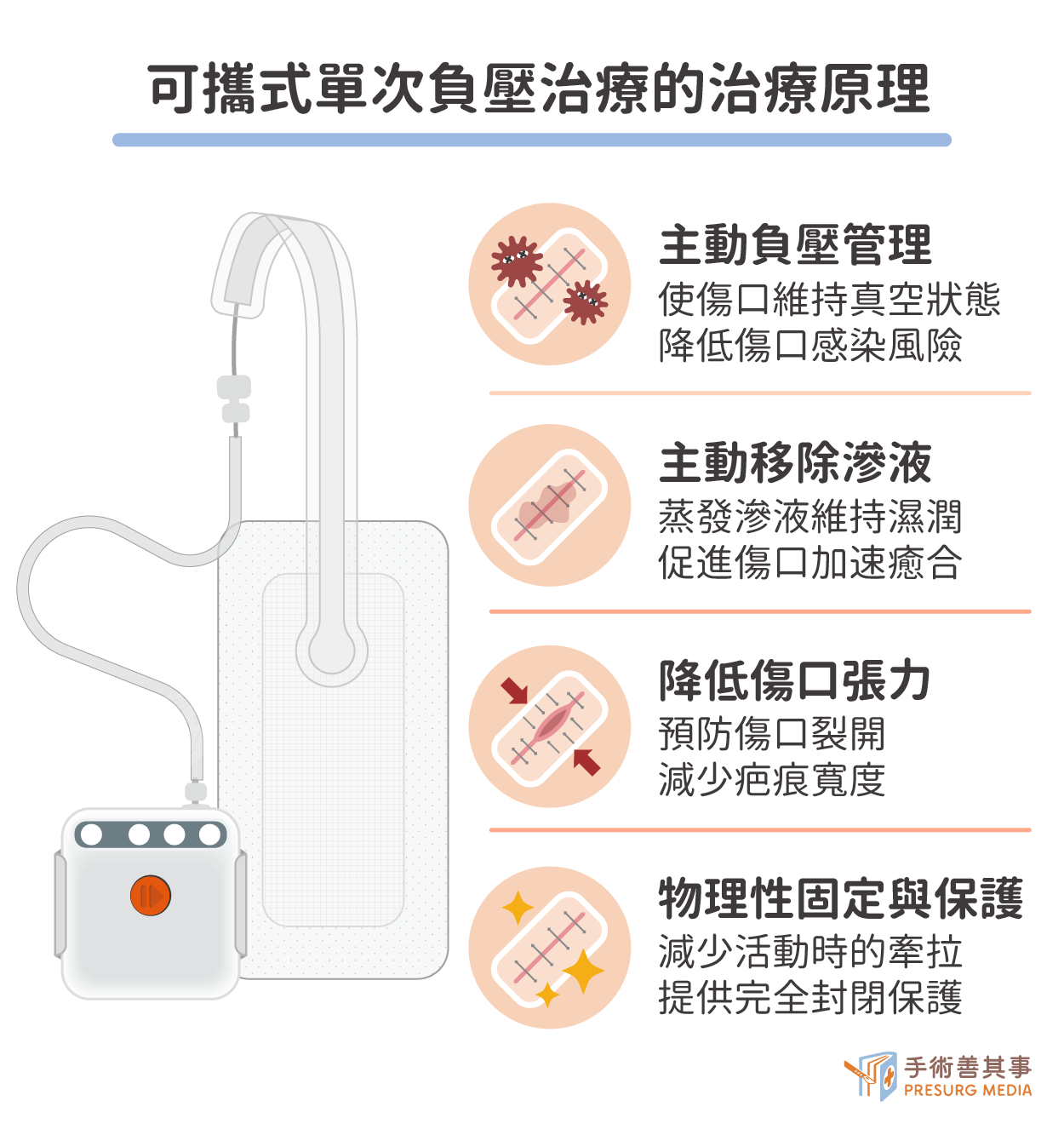 可攜式單次負壓治療的治療原理

主動負壓管理
使傷口維持真空狀態
降低傷口感染風險

主動移除滲液
蒸發滲液維持濕潤
促進傷口加速癒合

降低傷口張力
預防傷口裂開
減少疤痕寬度

物理性固定與保護
減少活動時的牽拉
提供完全封閉保護

手術善其事
PRESURG MEDIA