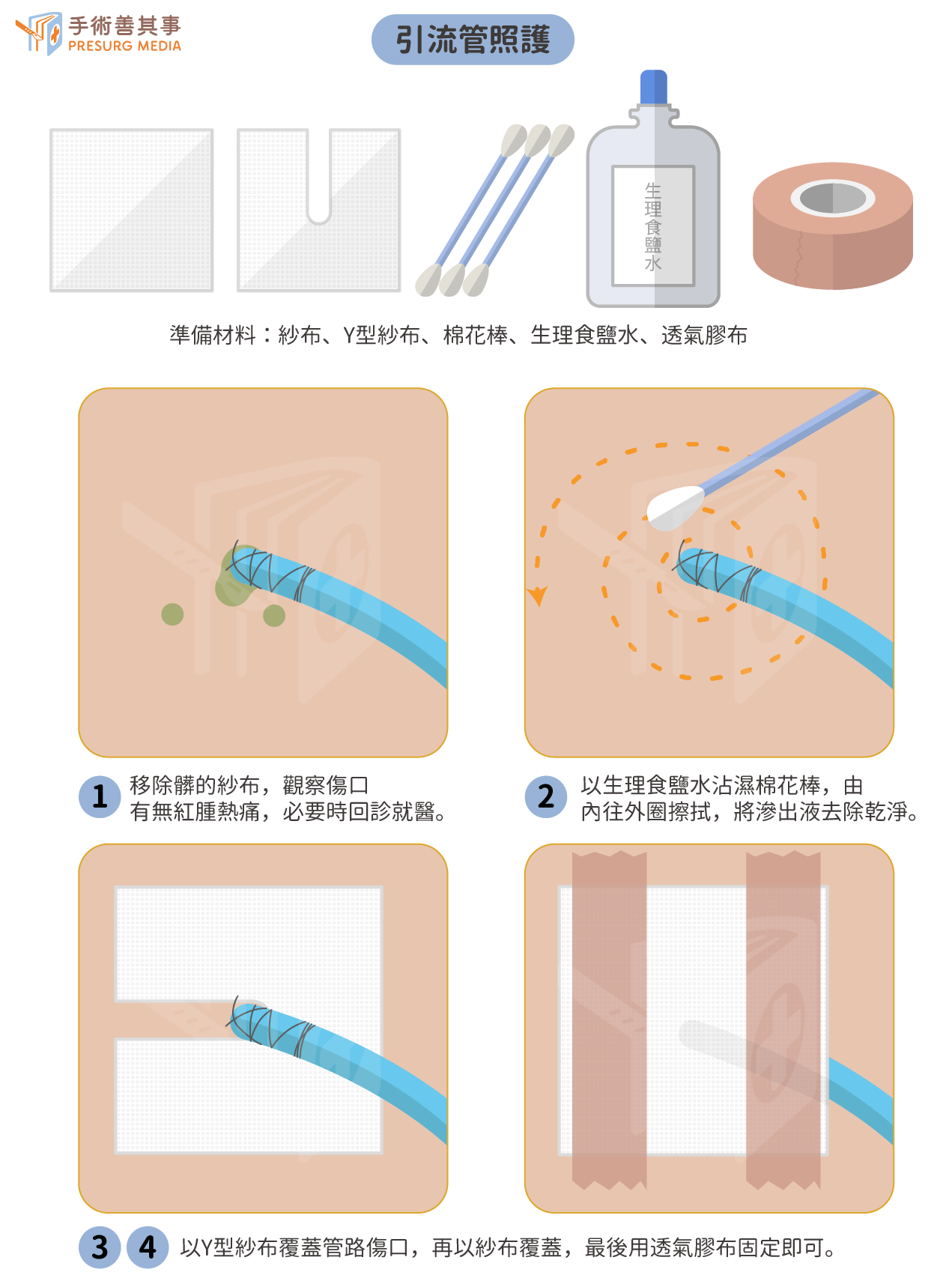 手術善其事
PRESURG MEDIA

引流管照護

生理食鹽水

準備材料：紗布、Y型紗布、棉花棒、生理食鹽水、透氣膠布

1 移除髒的紗布，觀察傷口有無紅腫熱痛，必要時回診就醫。

2 以生理食鹽水沾濕棉花棒，由內往外圈擦拭，將滲出液去除乾淨。

3 4 以Y型紗布覆蓋管路傷口，再以紗布覆蓋，最後用透氣膠布固定即可。