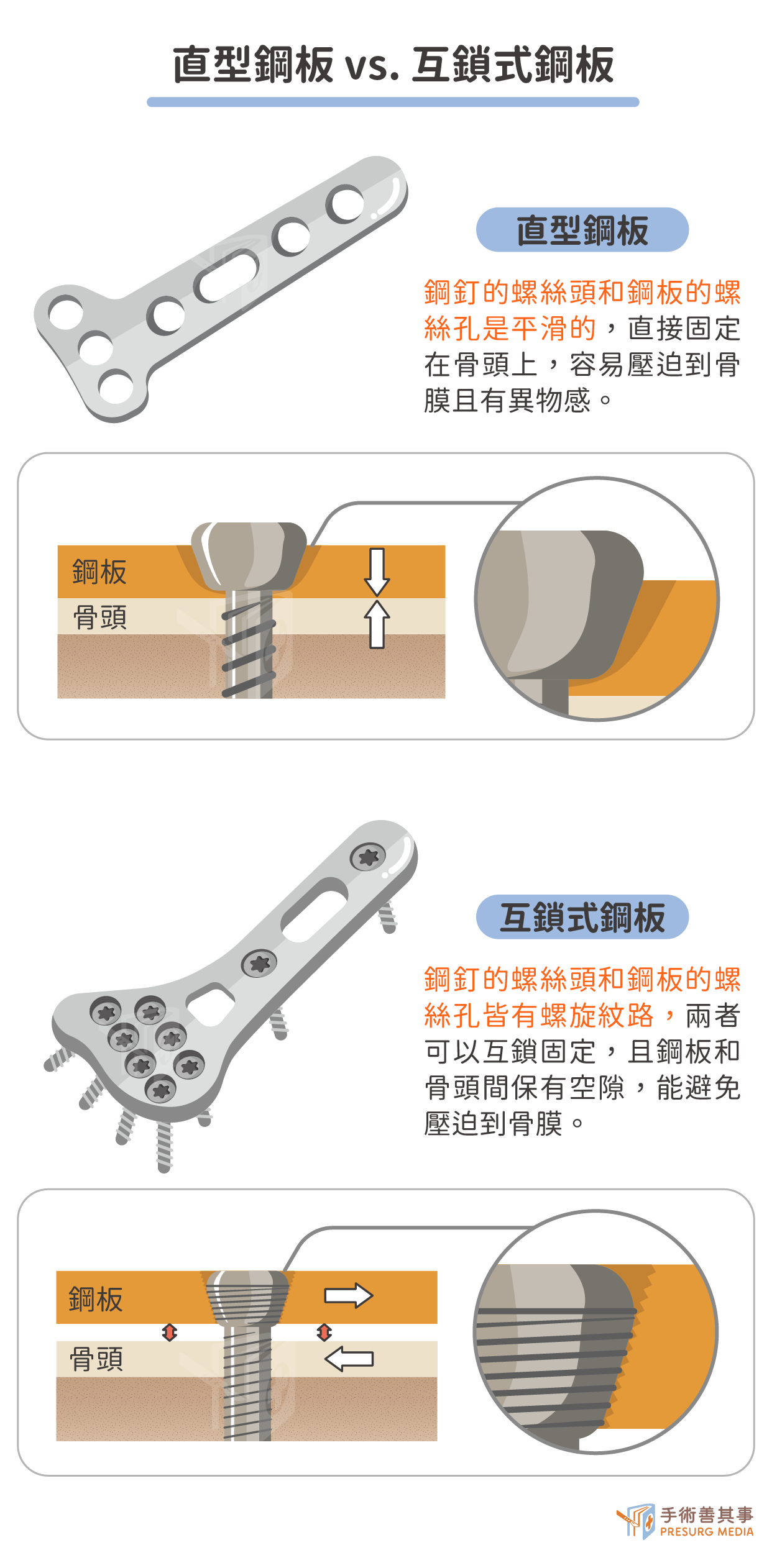 直型鋼板 vs. 互鎖式鋼板

直型鋼板

鋼釘的螺絲頭和鋼板的螺絲孔是平滑的，直接固定在骨頭上，容易壓迫到骨膜且有異物感。

鋼板

骨頭

互鎖式鋼板

鋼釘的螺絲頭和鋼板的螺絲孔皆有螺旋紋路，兩者可以互鎖固定，且鋼板和骨頭間保有空隙，能避免壓迫到骨膜。

鋼板

骨頭

手術善其事
PRESURG MEDIA