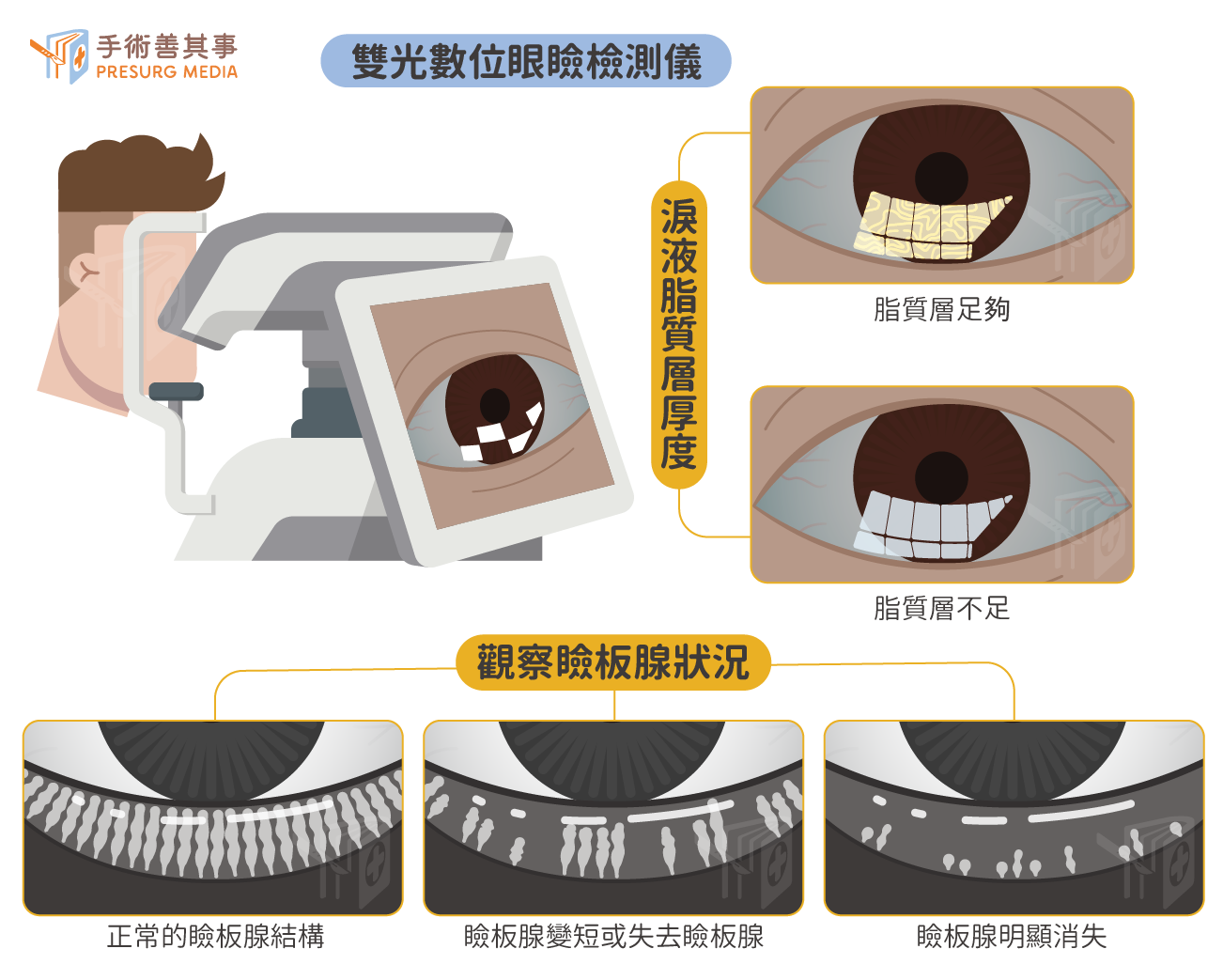 手術善其事
PRESURG MEDIA

雙光數位眼瞼檢測儀

淚液脂質層厚度

脂質層足夠

脂質層不足

觀察瞼板腺狀況

正常的瞼板腺結構

瞼板腺變短或失去瞼板腺

瞼板腺明顯消失