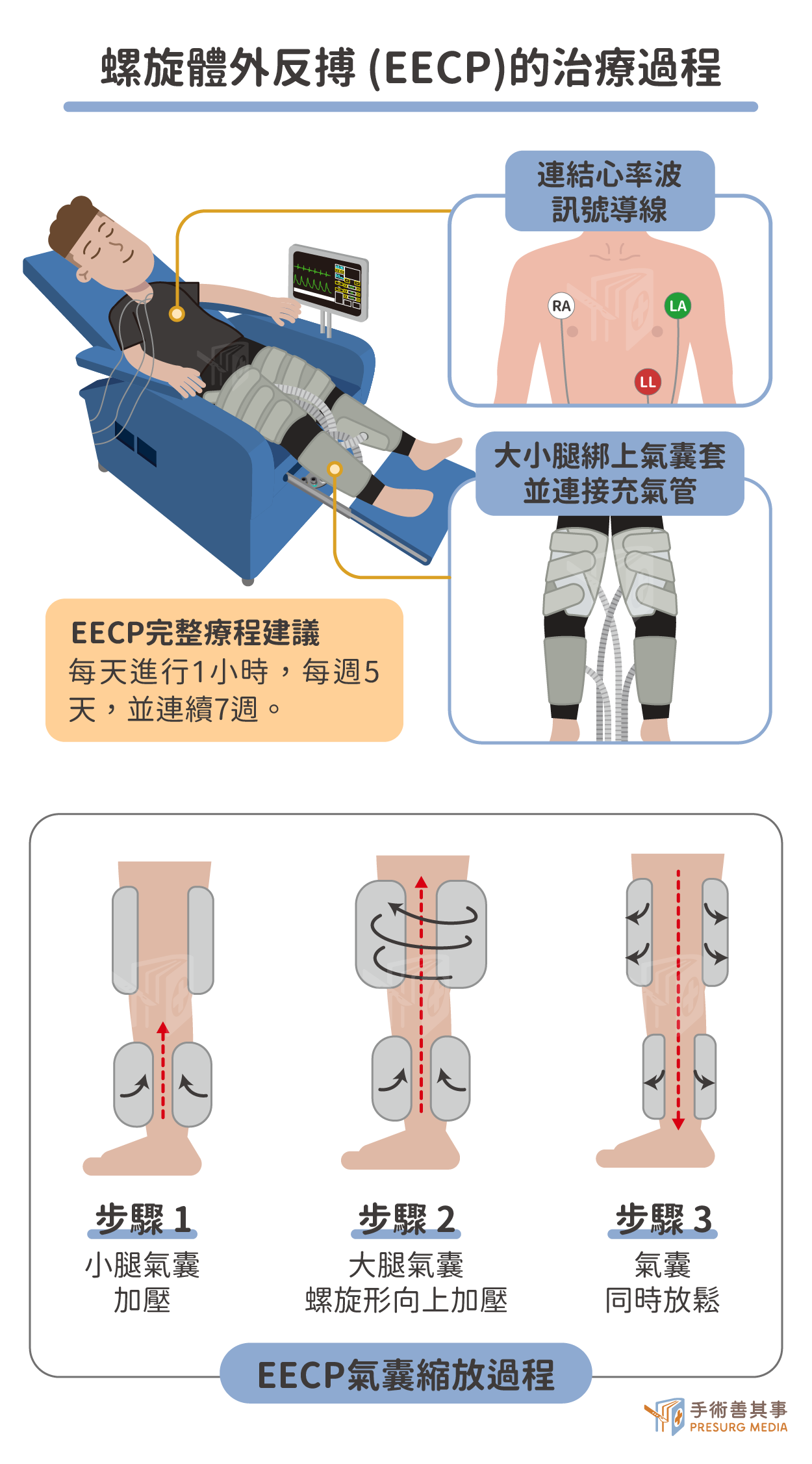 螺旋體外反搏 (EECP)的治療過程

連結心率波訊號導線

RA
LA
LL

大小腿綁上氣囊套並連接充氣管

EECP完整療程建議
每天進行1小時，每週5天，並連續7週。

步驟 1
小腿氣囊加壓

步驟 2
大腿氣囊螺旋形向上加壓

步驟 3
氣囊同時放鬆

EECP氣囊縮放過程

手術善其事
PRESURG MEDIA