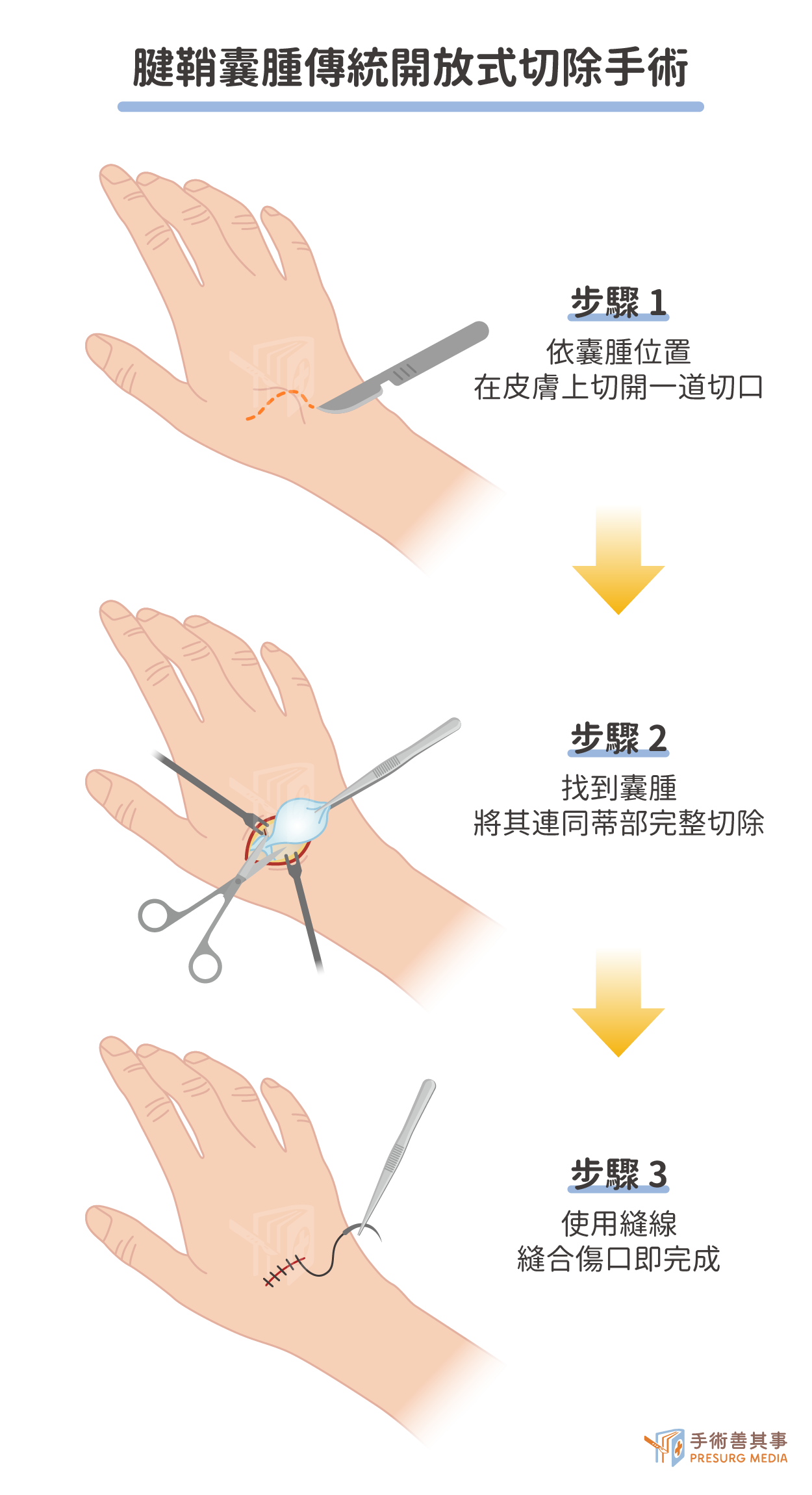 腱鞘囊腫傳統開放式切除手術

步驟 1
依囊腫位置
在皮膚上切開一道切口

步驟 2
找到囊腫
將其連同蒂部完整切除

步驟 3
使用縫線
縫合傷口即完成

手術善其事
PRESURG MEDIA