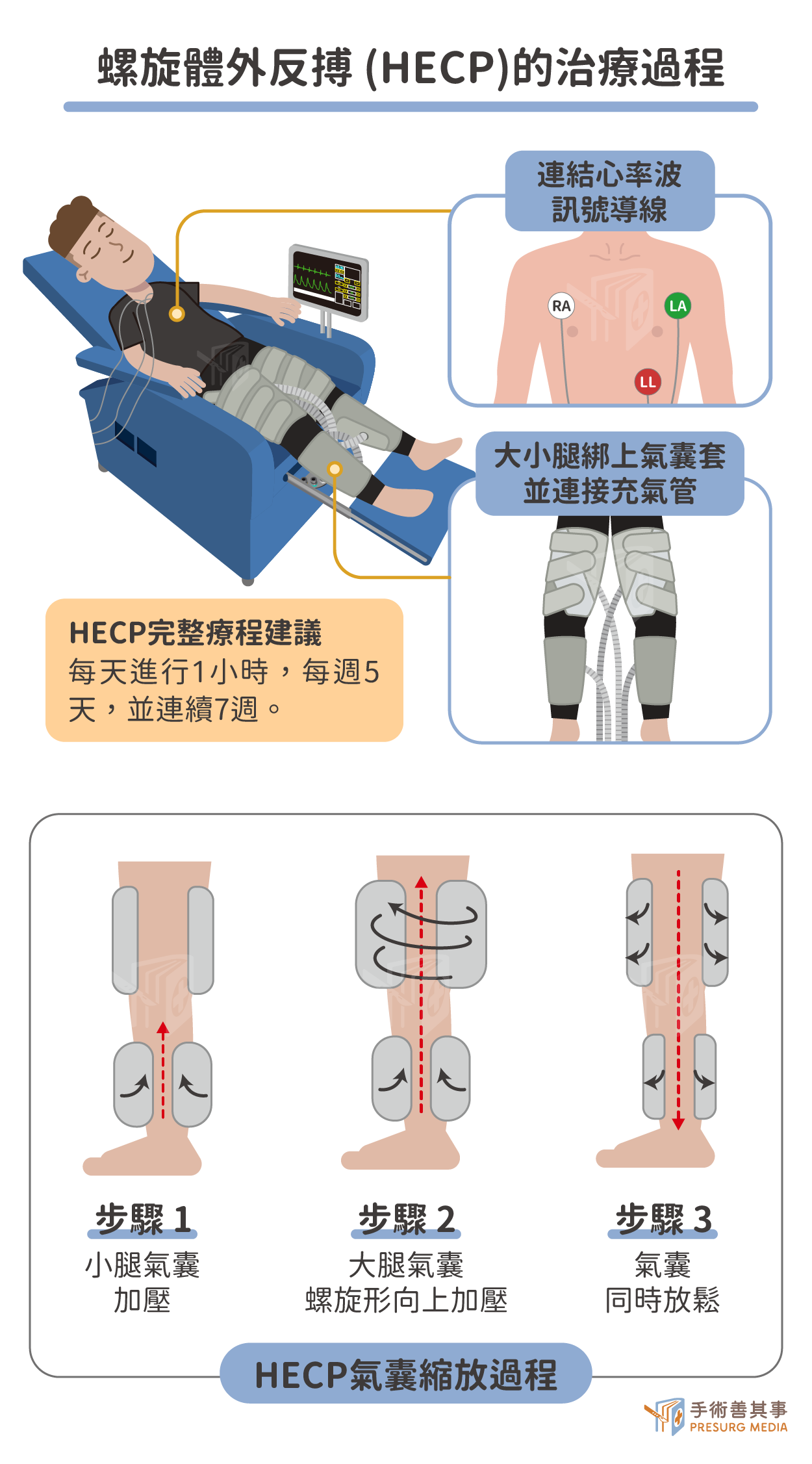 螺旋體外反搏 (HECP)的治療過程

連結心率波訊號導線

RA
LA
LL

大小腿綁上氣囊套並連接充氣管

HECP完整療程建議
每天進行1小時，每週5天，並連續7週。

步驟 1
小腿氣囊加壓

步驟 2
大腿氣囊螺旋形向上加壓

步驟 3
氣囊同時放鬆

HECP氣囊縮放過程

手術善其事
PRESURG MEDIA