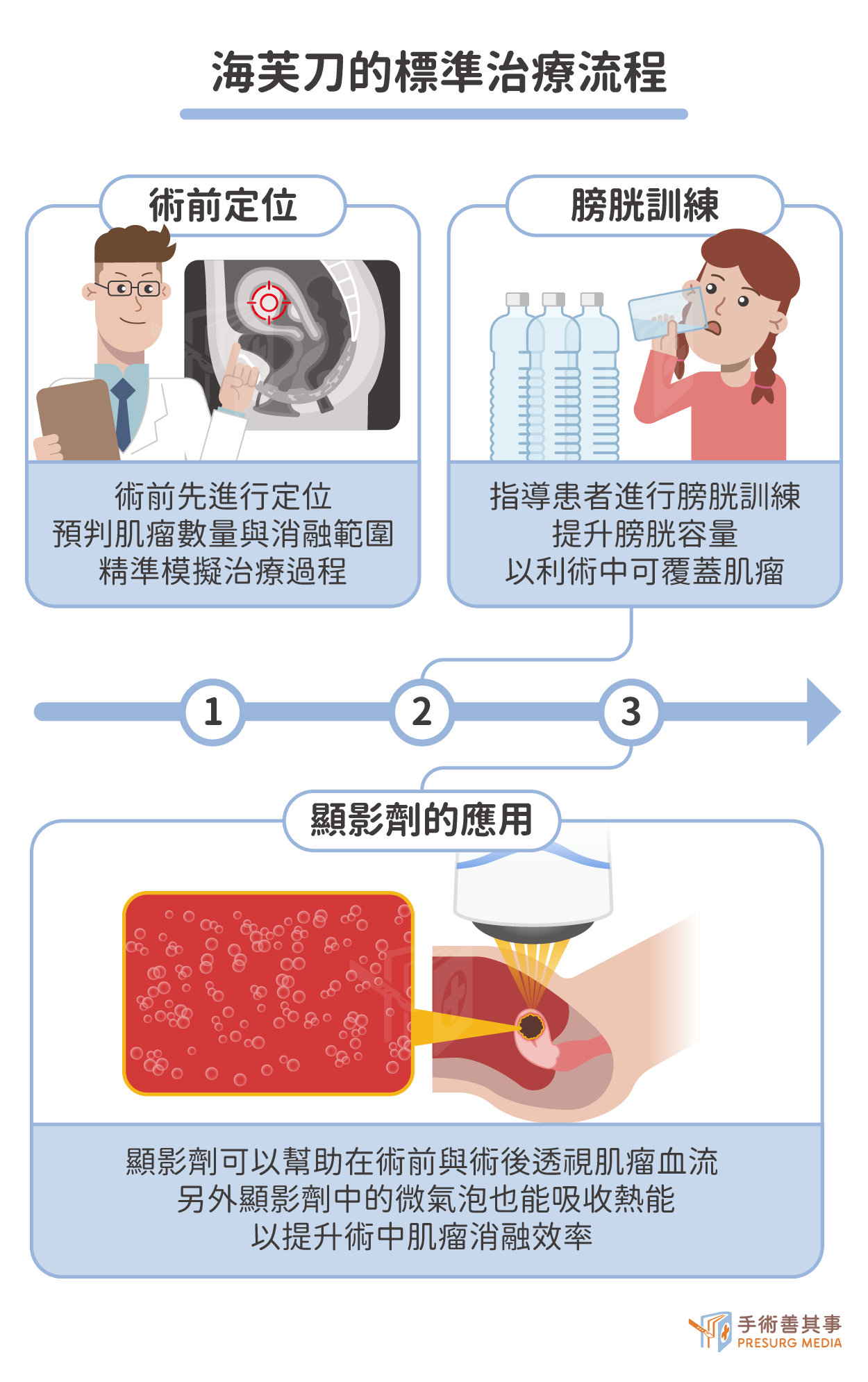 海芙刀的標準治療流程

術前定位

術前先進行定位
預判肌瘤數量與消融範圍
精準模擬治療過程

膀胱訓練

指導患者進行膀胱訓練
提升膀胱容量
以利術中可覆蓋肌瘤

1

2

3

顯影劑的應用

顯影劑可以幫助在術前與術後透視肌瘤血流
另外顯影劑中的微氣泡也能吸收熱能
以提升術中肌瘤消融效率

手術善其事
PRESURG MEDIA