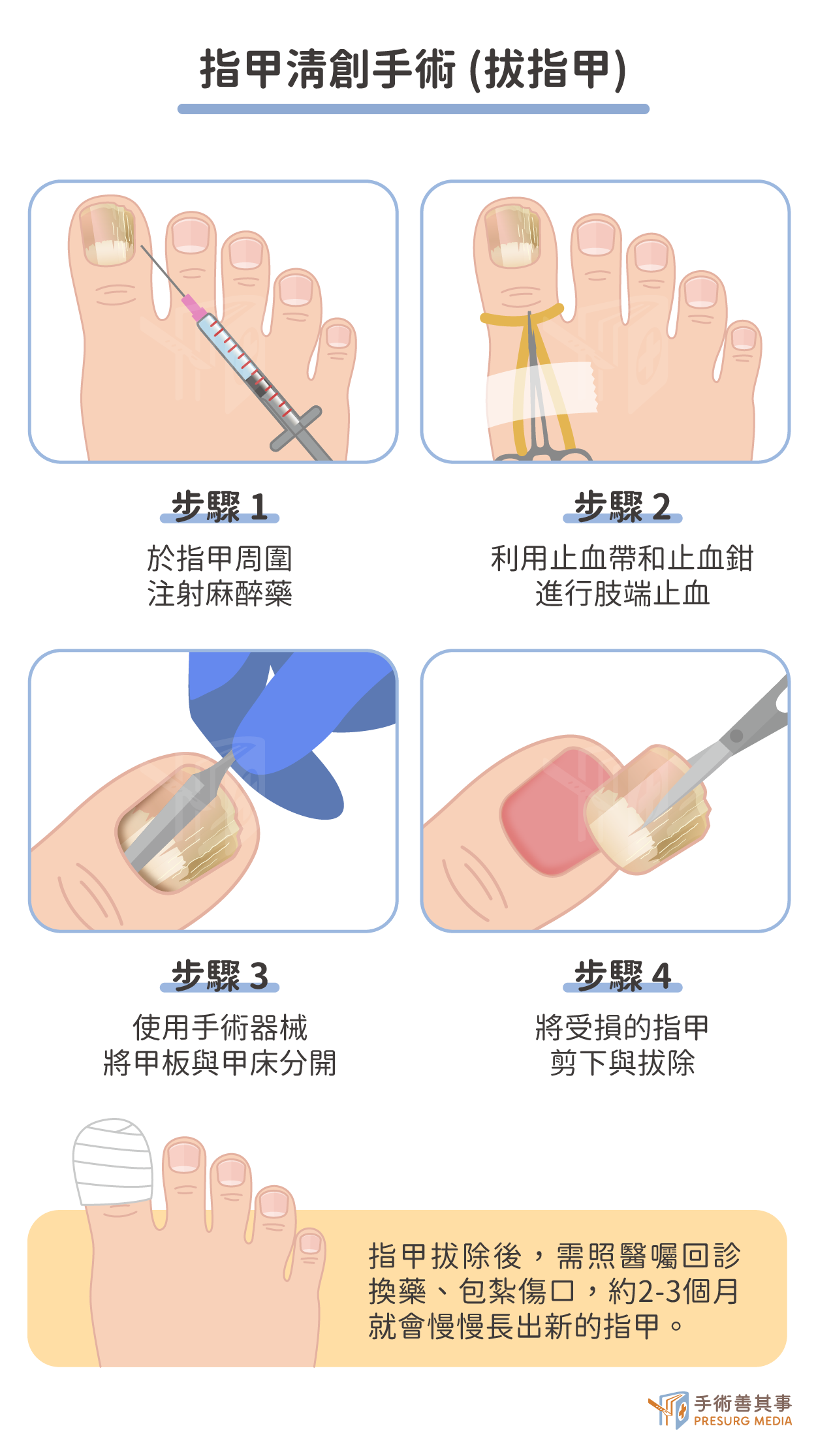 指甲清創手術 (拔指甲)

步驟 1

於指甲周圍
注射麻醉藥

步驟 2

利用止血帶和止血鉗
進行肢端止血

步驟 3

使用手術器械
將甲板與甲床分開

步驟 4

將受損的指甲
剪下與拔除

指甲拔除後，需照醫囑回診換藥、包紮傷口，約2-3個月就會慢慢長出新的指甲。

手術善其事
PRESURG MEDIA