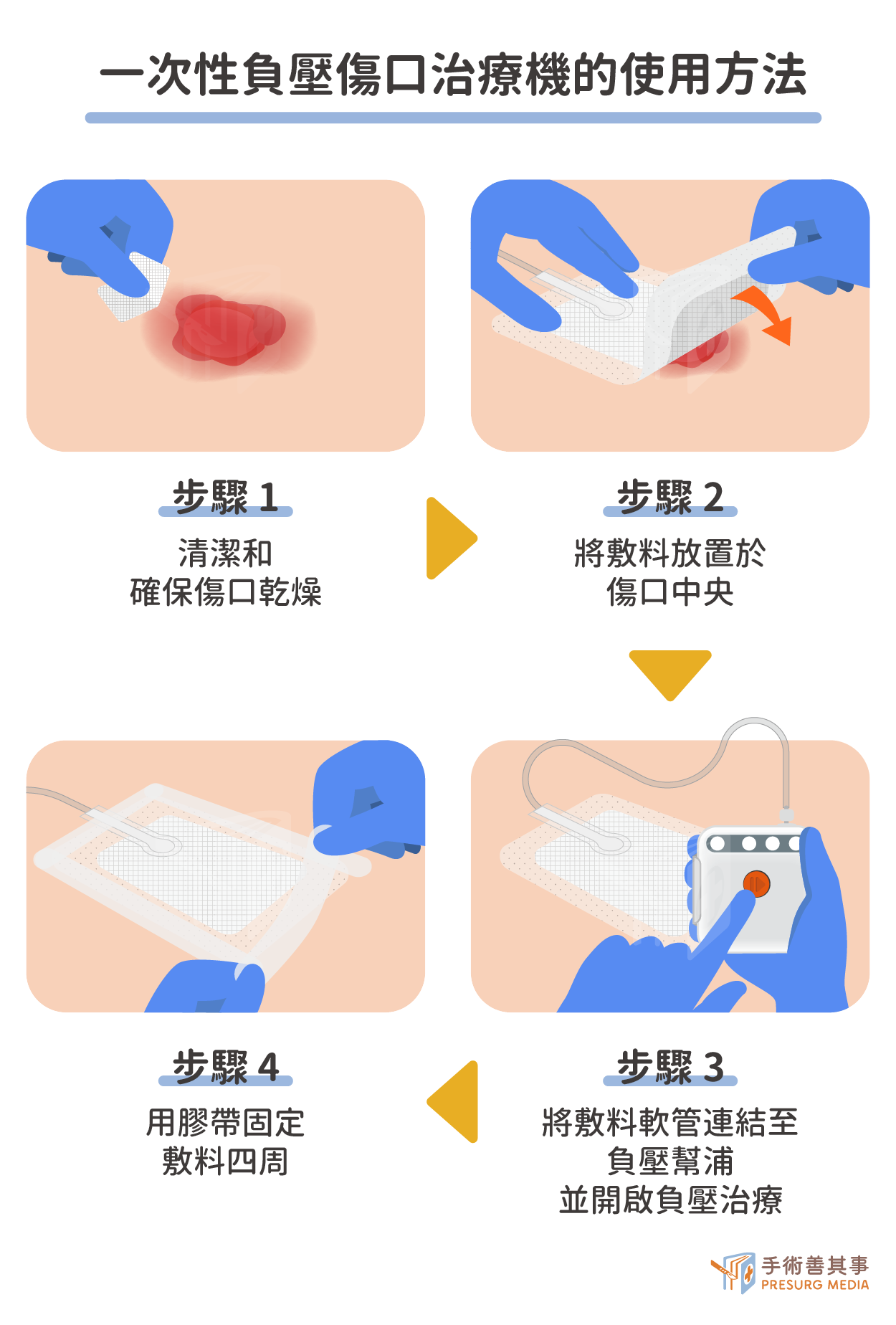 一次性負壓傷口治療機的使用方法

步驟 1
清潔和
確保傷口乾燥

步驟 2
將敷料放置於
傷口中央

步驟 3
將敷料軟管連結至
負壓幫浦
並開啟負壓治療

步驟 4
用膠帶固定
敷料四周

手術善其事
PRESURG MEDIA