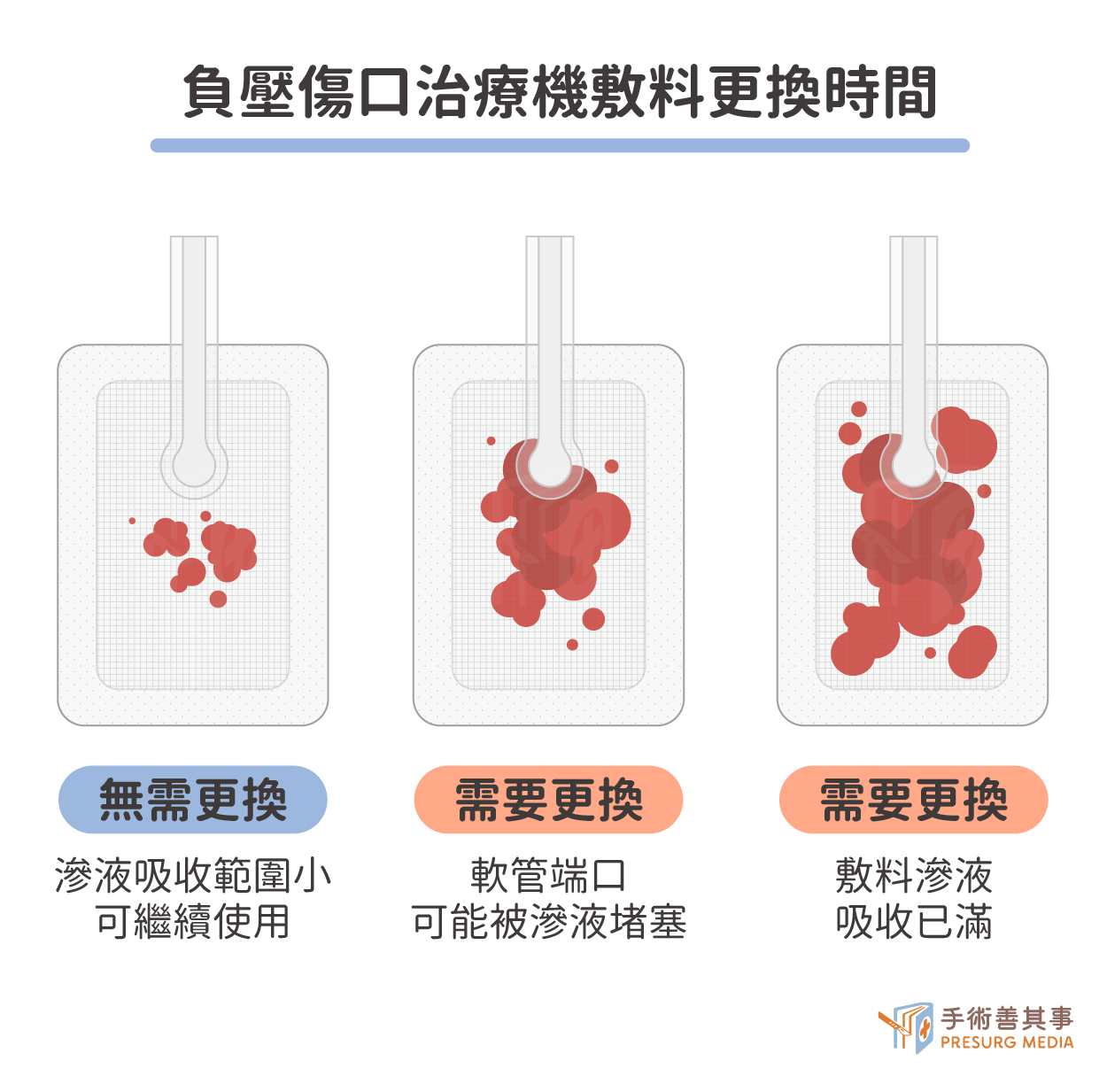 負壓傷口治療機敷料更換時間

無需更換

滲液吸收範圍小
可繼續使用

需要更換

軟管端口
可能被滲液堵塞

需要更換

敷料滲液
吸收已滿

手術善其事
PRESURG MEDIA