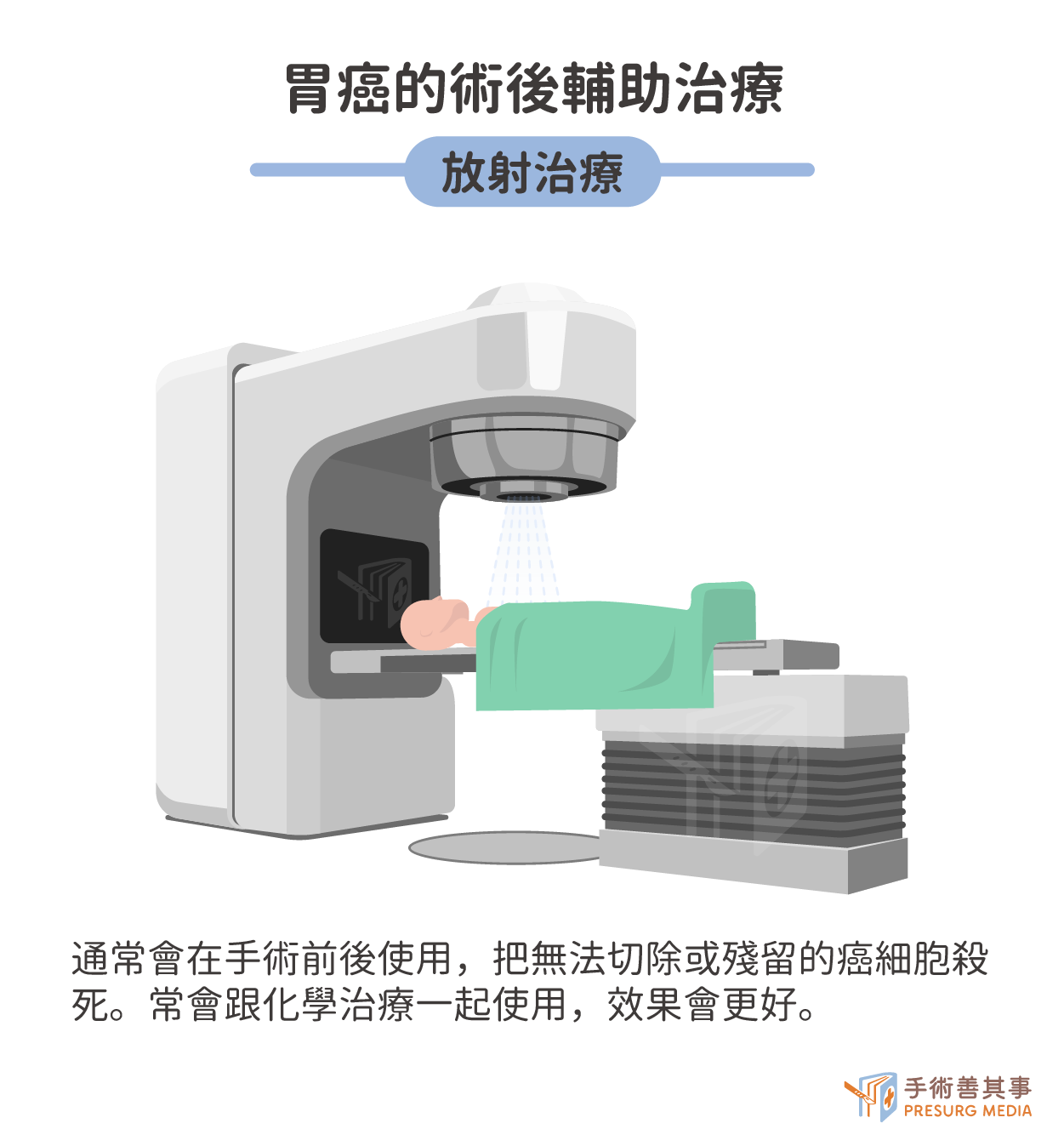 胃癌的術後輔助治療

放射治療

通常會在手術前後使用，把無法切除或殘留的癌細胞殺死。常會跟化學治療一起使用，效果會更好。

手術善其事
PRESURG MEDIA