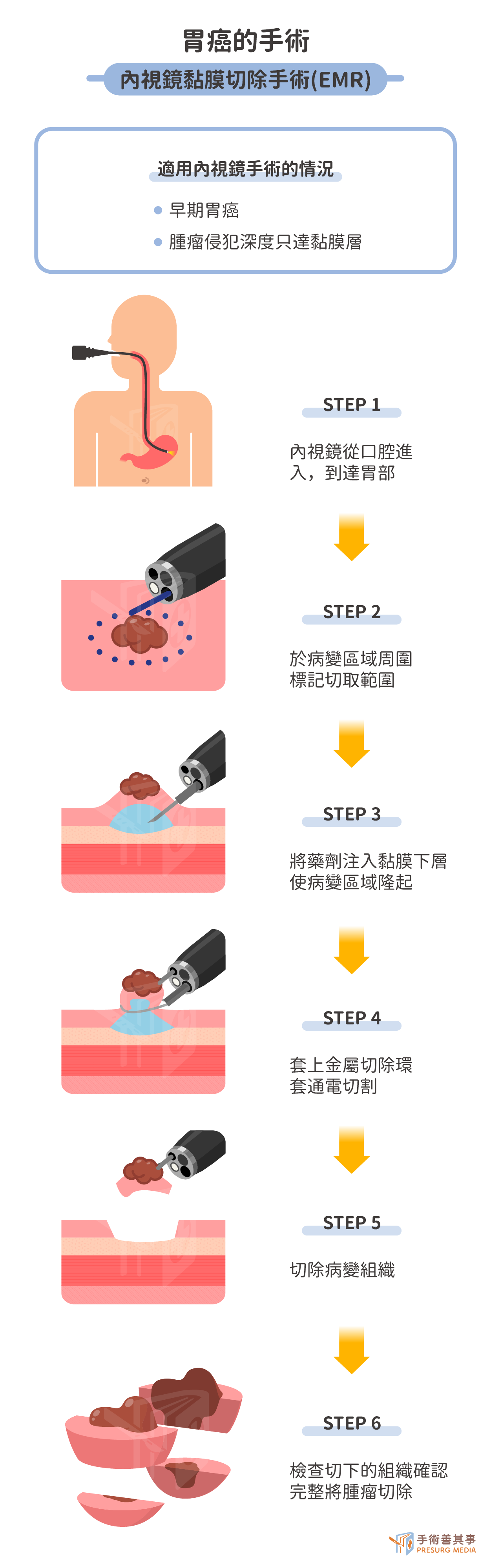 胃癌的手術

內視鏡黏膜切除手術(EMR)

適用內視鏡手術的情況

早期胃癌

腫瘤侵犯深度只達黏膜層

STEP 1

內視鏡從口腔進入，到達胃部

STEP 2

於病變區域周圍標記切取範圍

STEP 3

將藥劑注入黏膜下層使病變區域隆起

STEP 4

套上金屬切除環套通電切割

STEP 5

切除病變組織

STEP 6

檢查切下的組織確認完整將腫瘤切除

手術善其事
PRESURG MEDIA