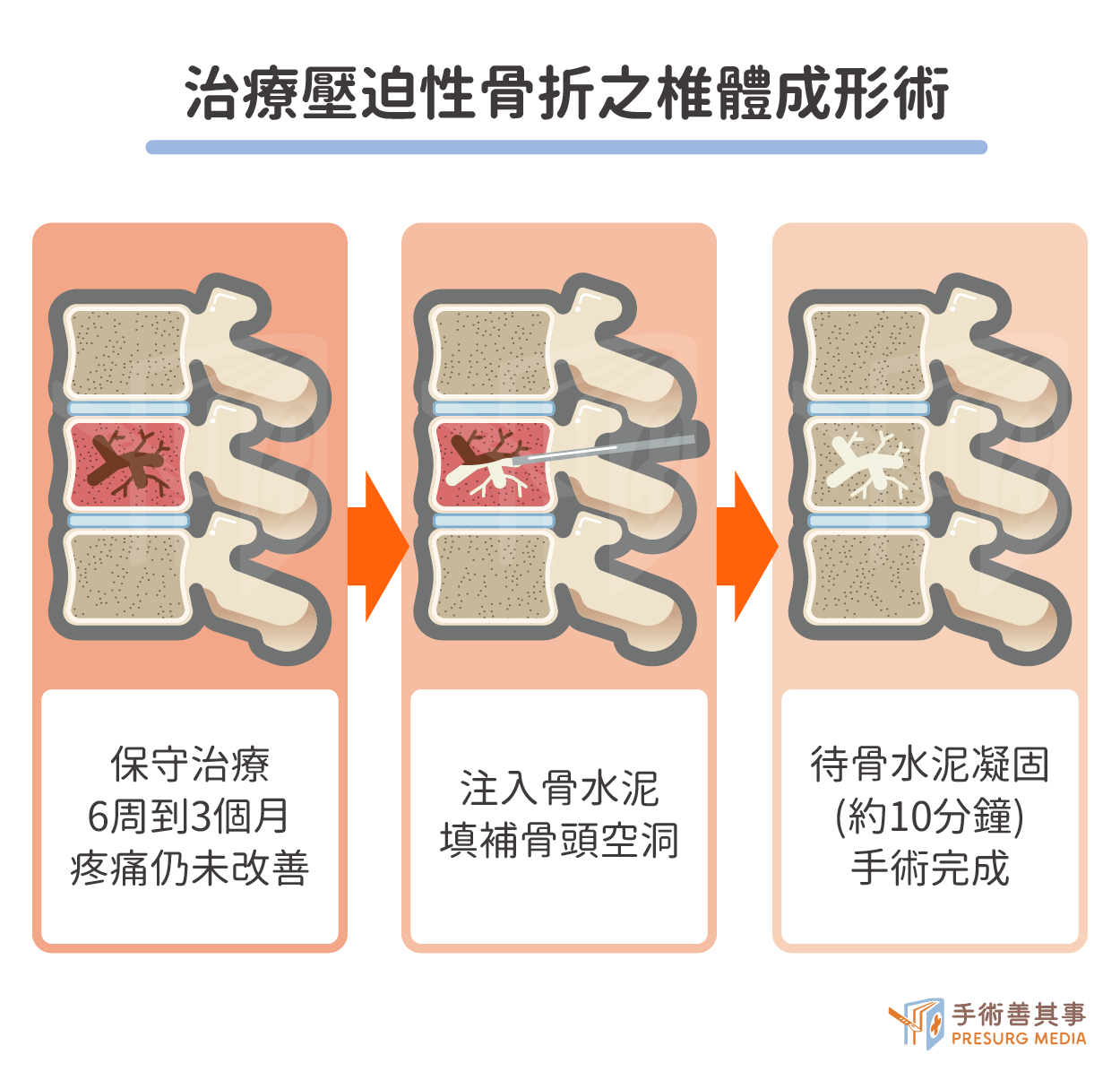 治療壓迫性骨折之椎體成形術

保守治療
6周到3個月
疼痛仍未改善

注入骨水泥
填補骨頭空洞

待骨水泥凝固
(約10分鐘)
手術完成

手術善其事
PRESURG MEDIA