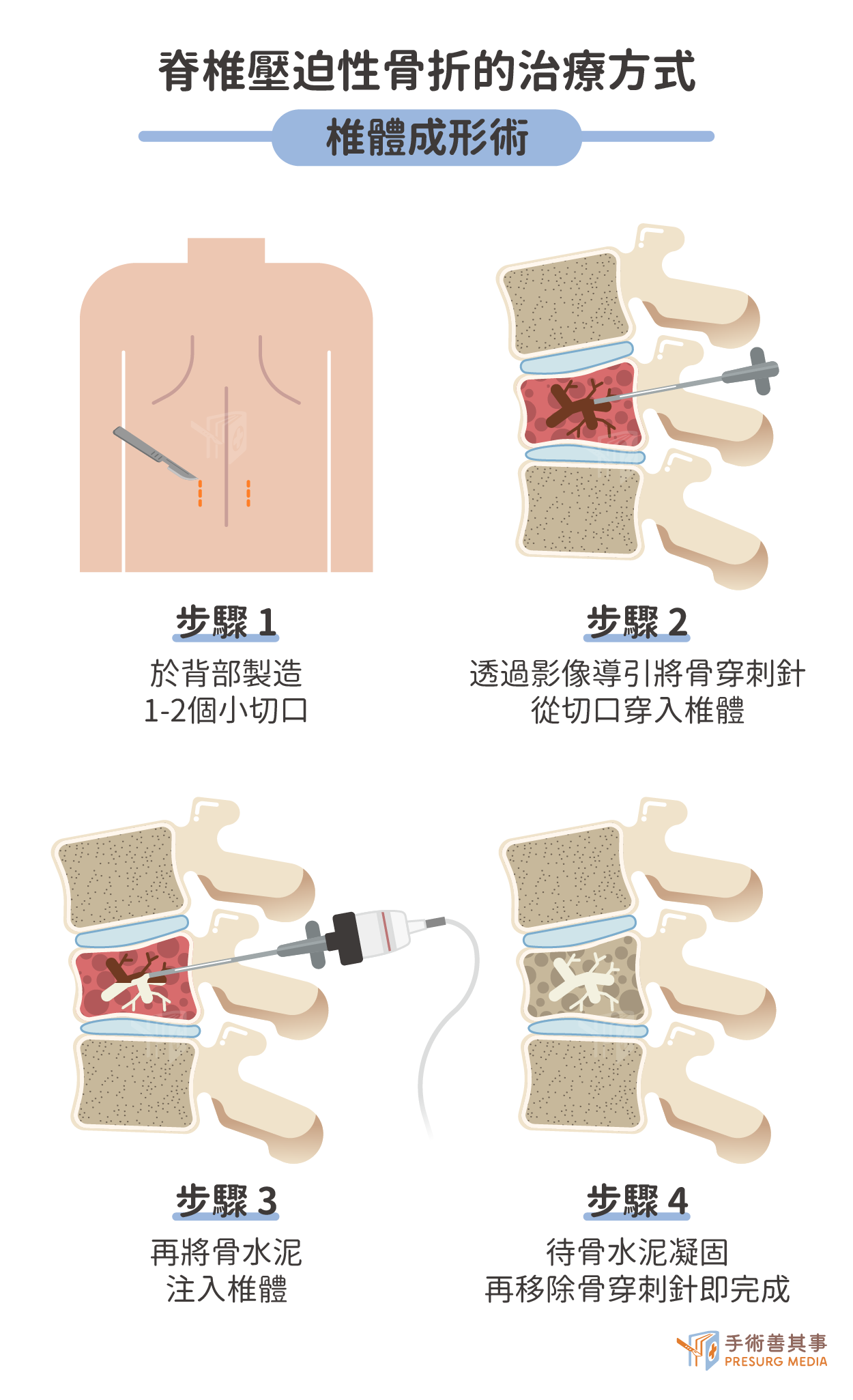 脊椎壓迫性骨折的治療方式

椎體成形術

步驟 1
於背部製造
1-2個小切口

步驟 2
透過影像導引將骨穿刺針
從切口穿入椎體

步驟 3
再將骨水泥
注入椎體

步驟 4
待骨水泥凝固
再移除骨穿刺針即完成

手術善其事
PRESURG MEDIA