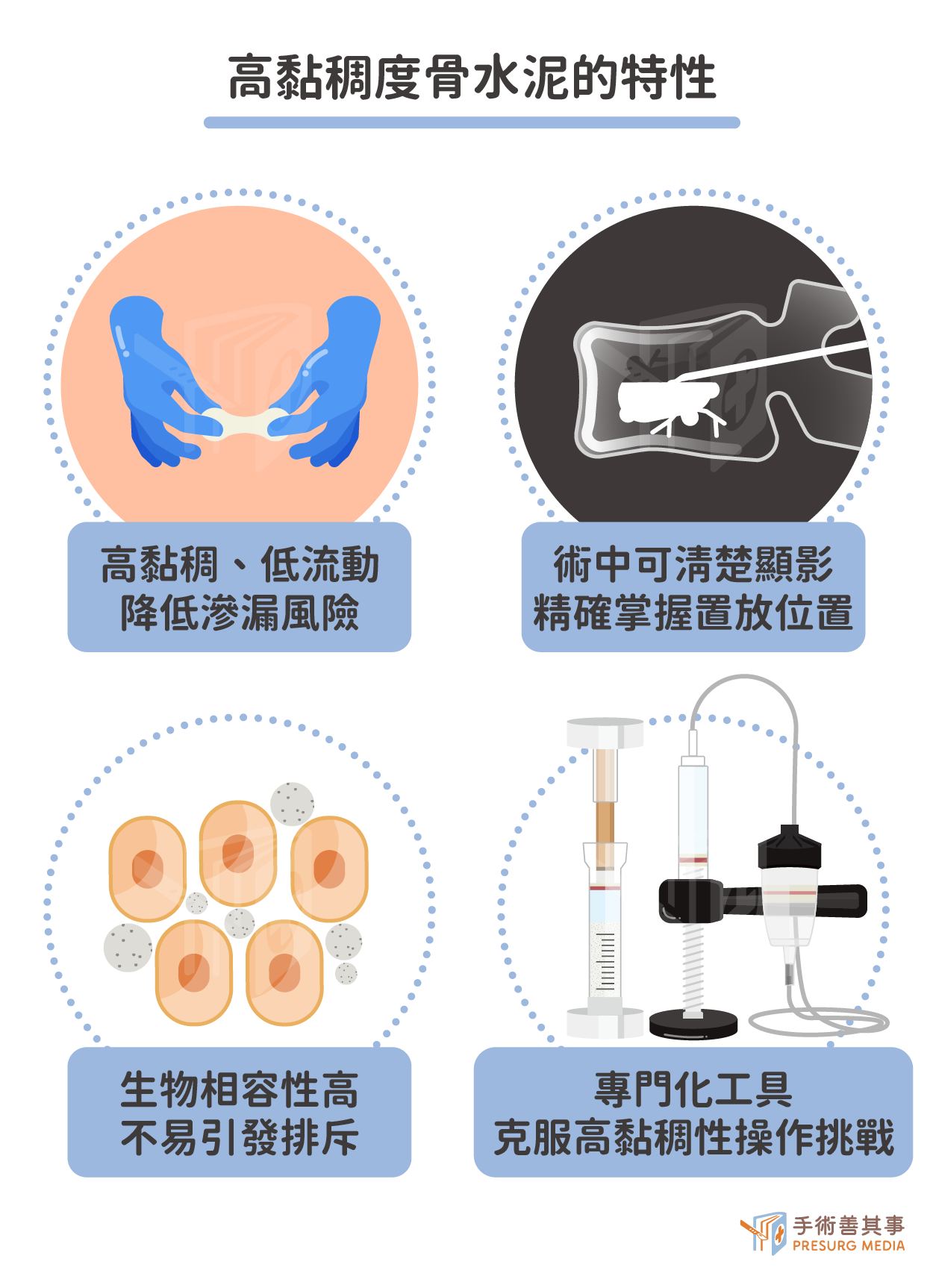 高黏稠度骨水泥的特性

高黏稠、低流動
降低滲漏風險

術中可清楚顯影
精確掌握置放位置

生物相容性高
不易引發排斥

專門化工具
克服高黏稠性操作挑戰

手術善其事
PRESURG MEDIA