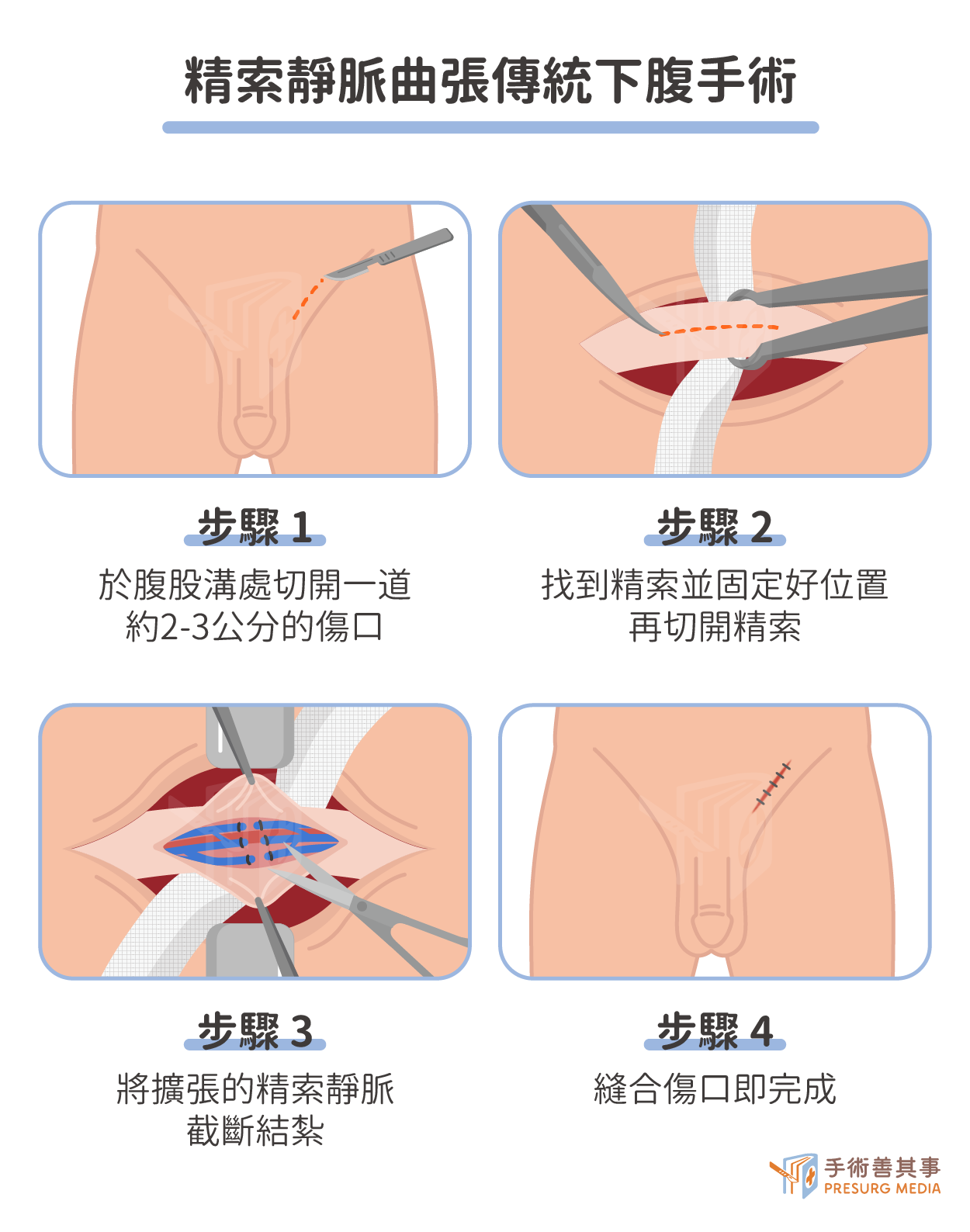 精索靜脈曲張傳統下腹手術

步驟 1

於腹股溝處切開一道約2-3公分的傷口

步驟 2

找到精索並固定好位置再切開精索

步驟 3

將擴張的精索靜脈截斷結紮

步驟 4

縫合傷口即完成

手術善其事
PRESURG MEDIA