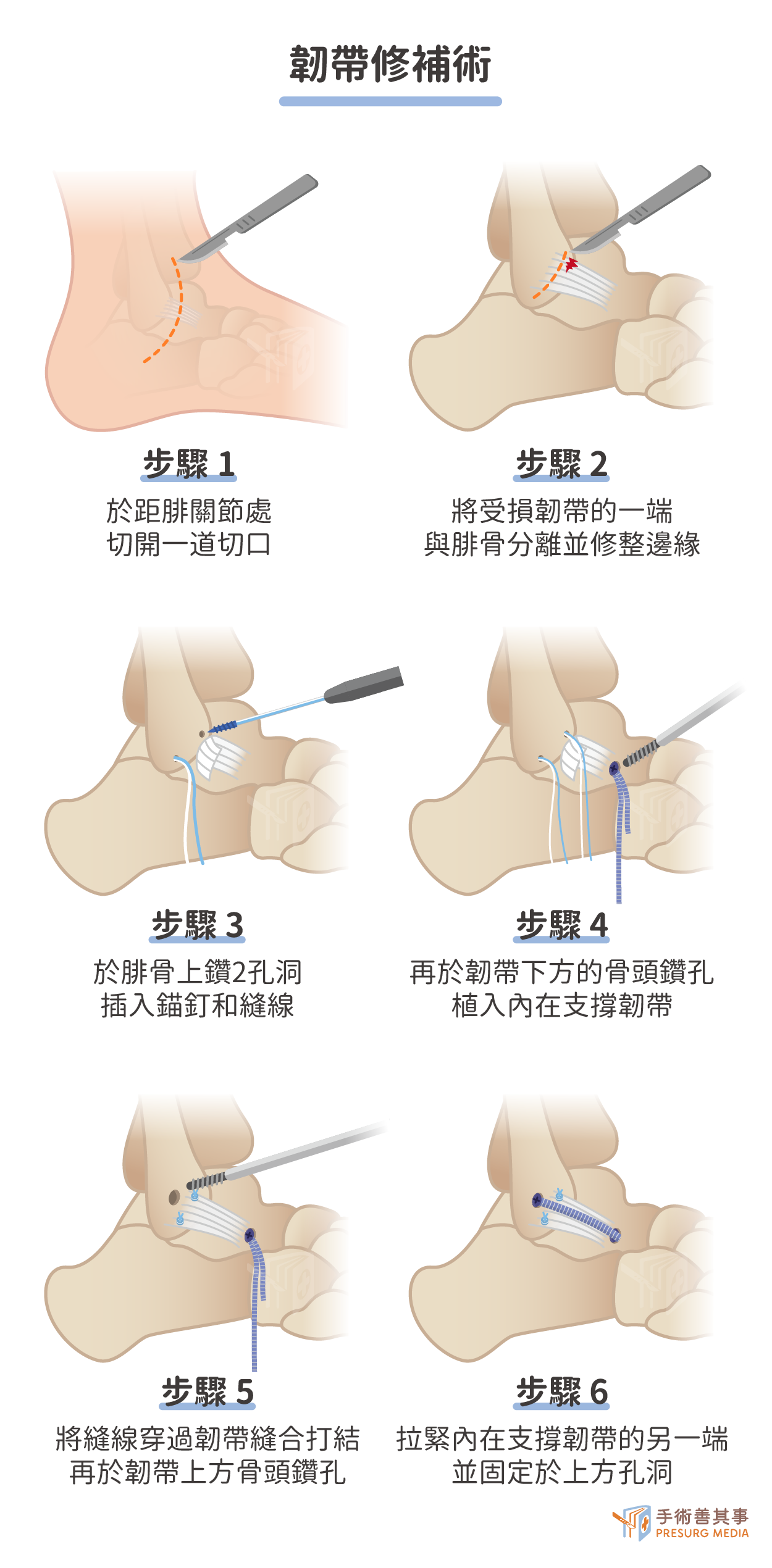 韌帶修補術

步驟 1
於距腓關節處
切開一道切口

步驟 2
將受損韌帶的一端
與腓骨分離並修整邊緣

步驟 3
於腓骨上鑽2孔洞
插入錨釘和縫線

步驟 4
再於韌帶下方的骨頭鑽孔
植入內在支撐韌帶

步驟 5
將縫線穿過韌帶縫合打結
再於韌帶上方骨頭鑽孔

步驟 6
拉緊內在支撐韌帶的另一端
並固定於上方孔洞

手術善其事
PRESURG MEDIA