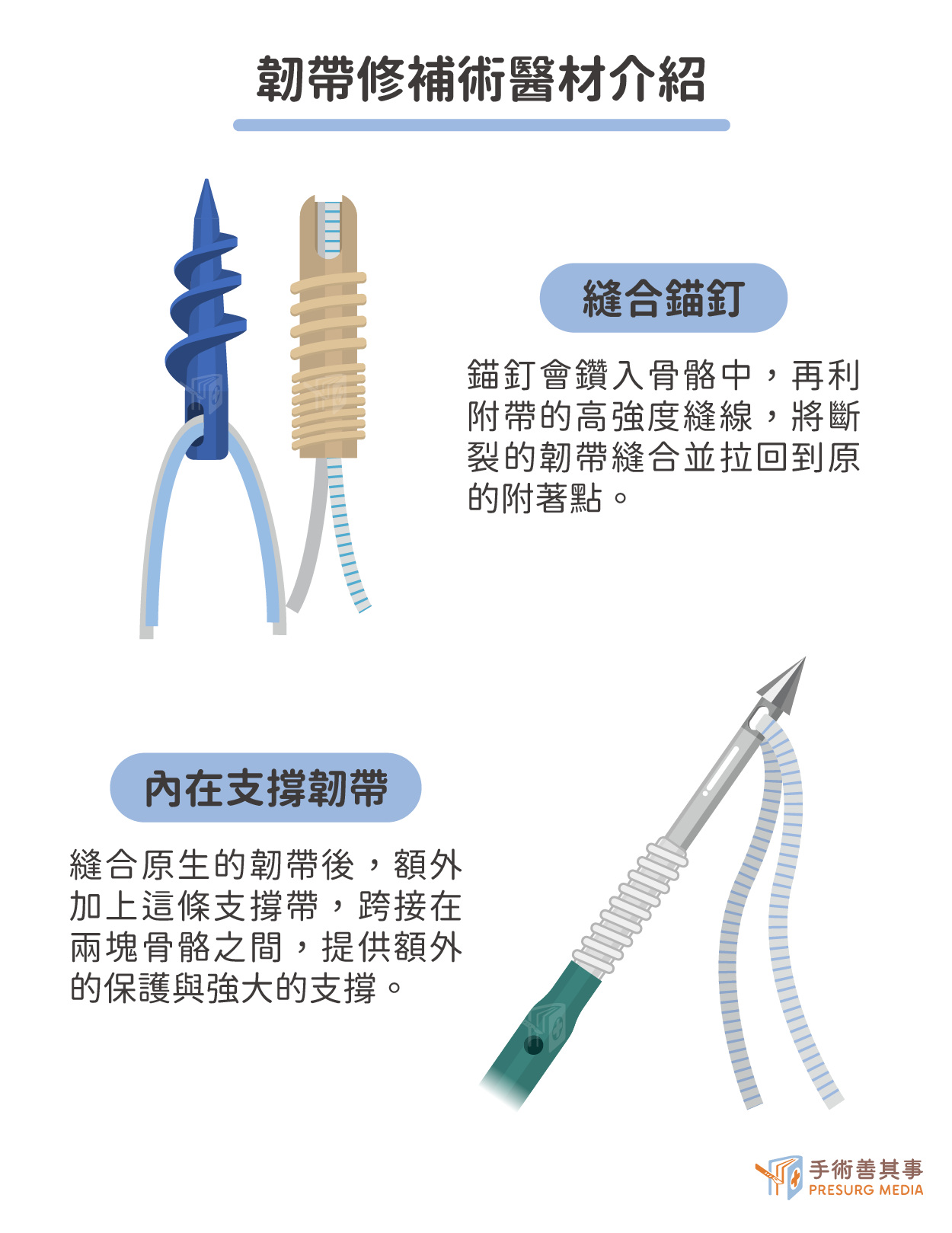 韌帶修補術醫材介紹

縫合錨釘

錨釘會鑽入骨骼中，再利附帶的高強度縫線，將斷裂的韌帶縫合並拉回到原的附著點。

內在支撐韌帶

縫合原生的韌帶後，額外加上這條支撐帶，跨接在兩塊骨骼之間，提供額外的保護與強大的支撐。

手術善其事
PRESURG MEDIA