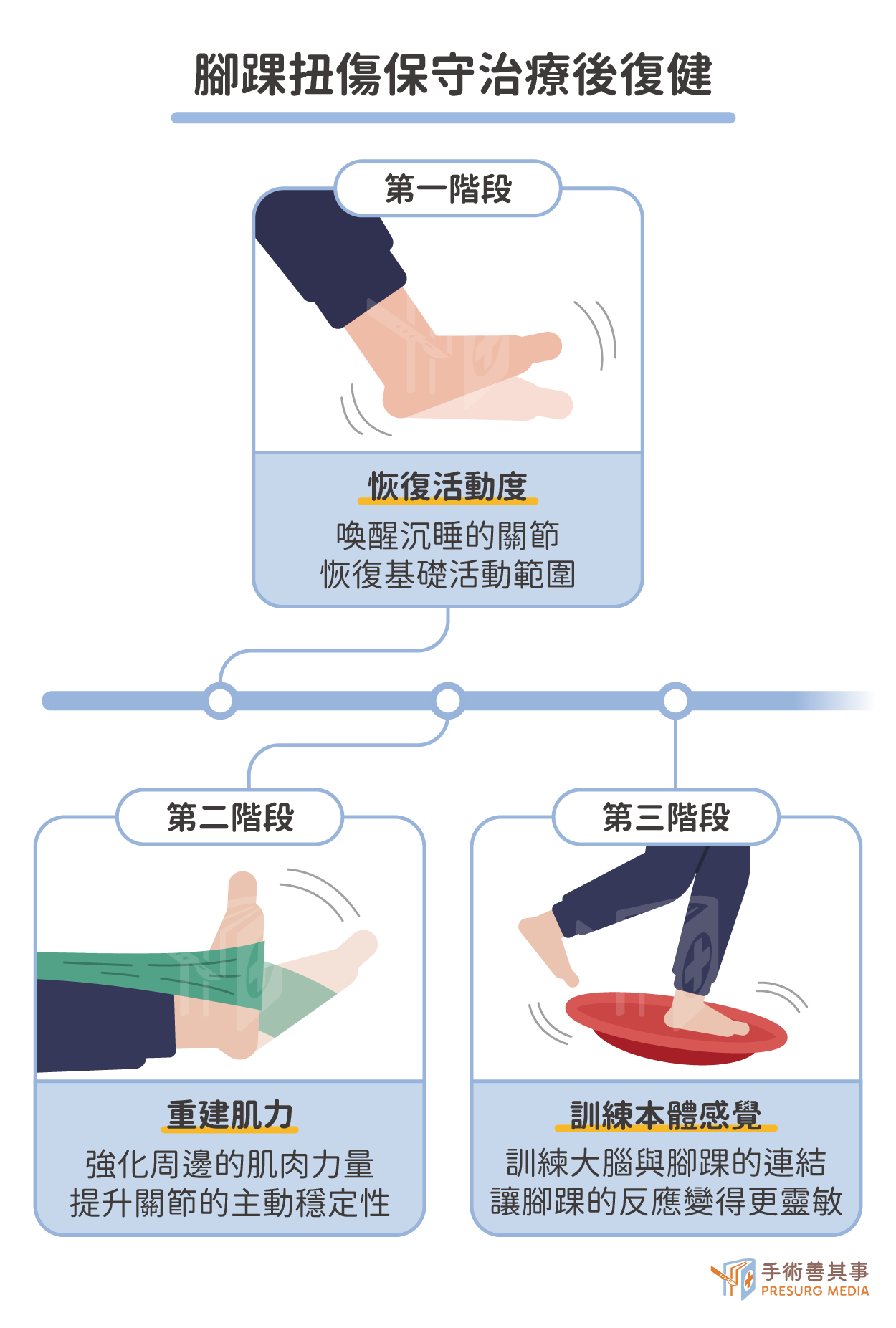 腳踝扭傷保守治療後復健

第一階段

恢復活動度

喚醒沉睡的關節
恢復基礎活動範圍

第二階段

重建肌力

強化周邊的肌肉力量
提升關節的主動穩定性

第三階段

訓練本體感覺

訓練大腦與腳踝的連結
讓腳踝的反應變得更靈敏

手術善其事
PRESURG MEDIA