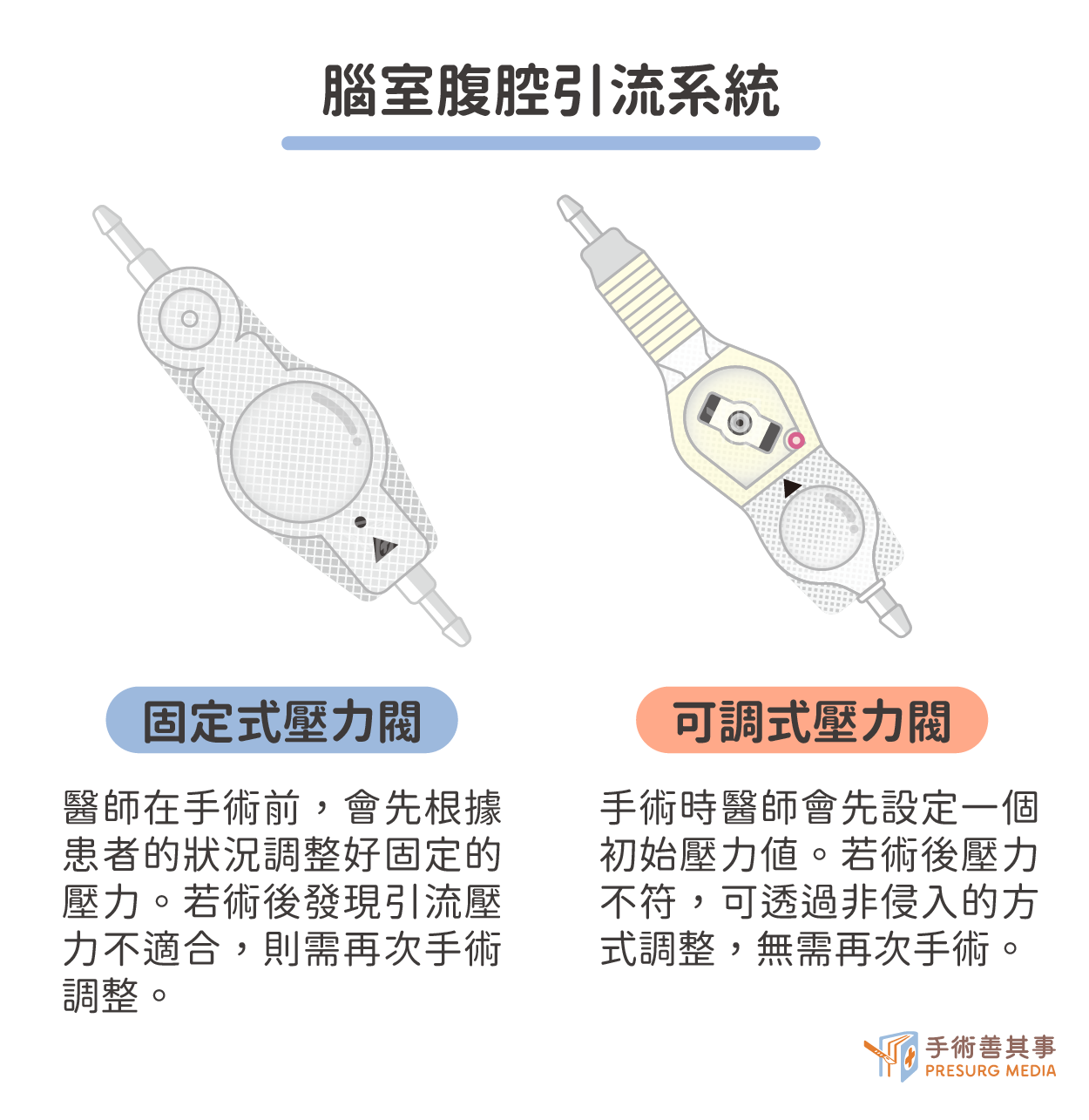 腦室腹腔引流系統

固定式壓力閥

醫師在手術前，會先根據患者的狀況調整好固定的壓力。若術後發現引流壓力不適合，則需再次手術調整。

可調式壓力閥

手術時醫師會先設定一個初始壓力值。若術後壓力不符，可透過非侵入的方式調整，無需再次手術。

手術善其事
PRESURG MEDIA