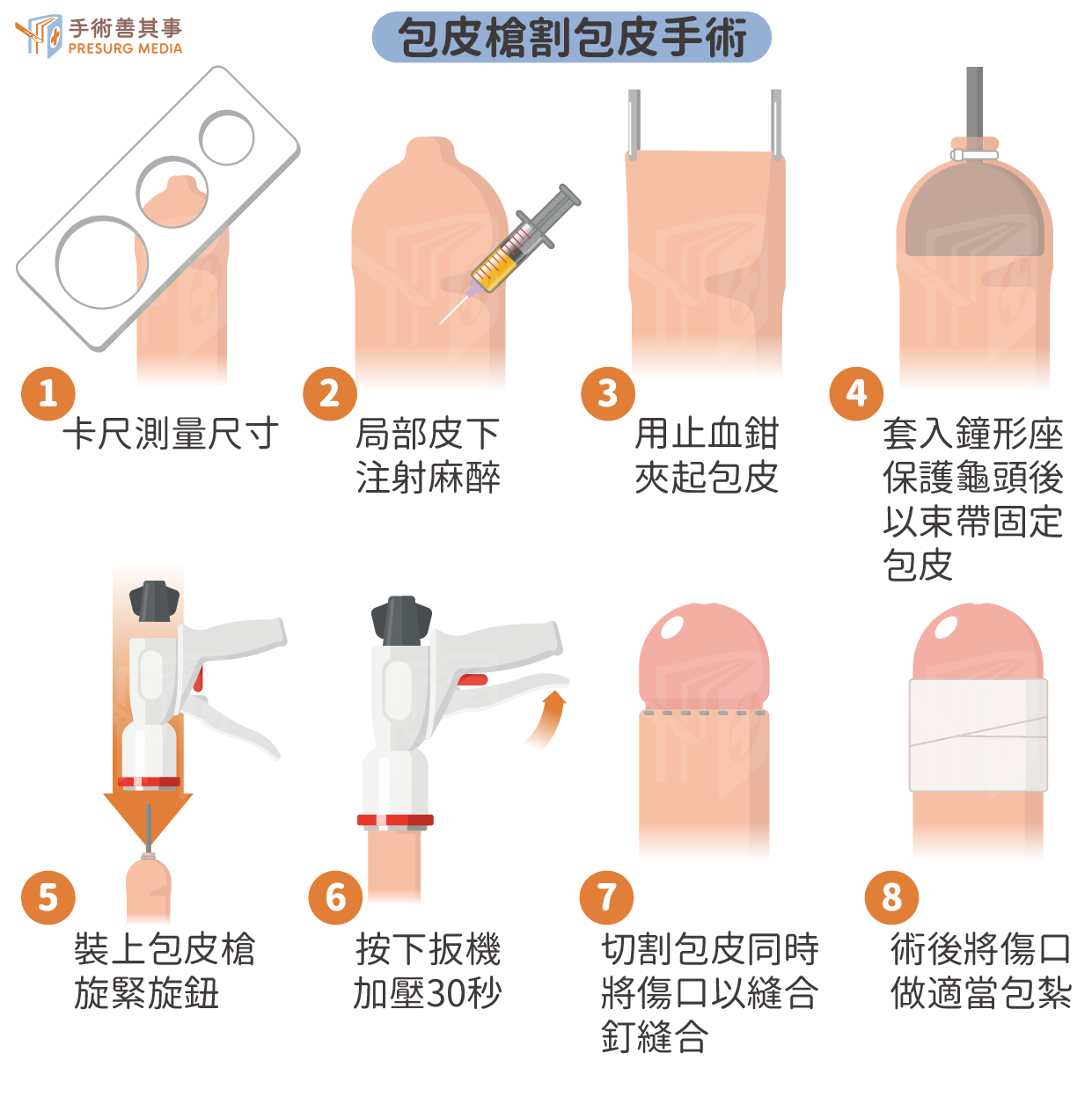 手術善其事
PRESURG MEDIA

包皮槍割包皮手術

1
卡尺測量尺寸

2
局部皮下注射麻醉

3
用止血鉗夾起包皮

4
套入鐘形座保護龜頭後以束帶固定包皮

5
裝上包皮槍旋緊旋鈕

6
按下扳機加壓30秒

7
切割包皮同時將傷口以縫合釘縫合

8
術後將傷口做適當包紮