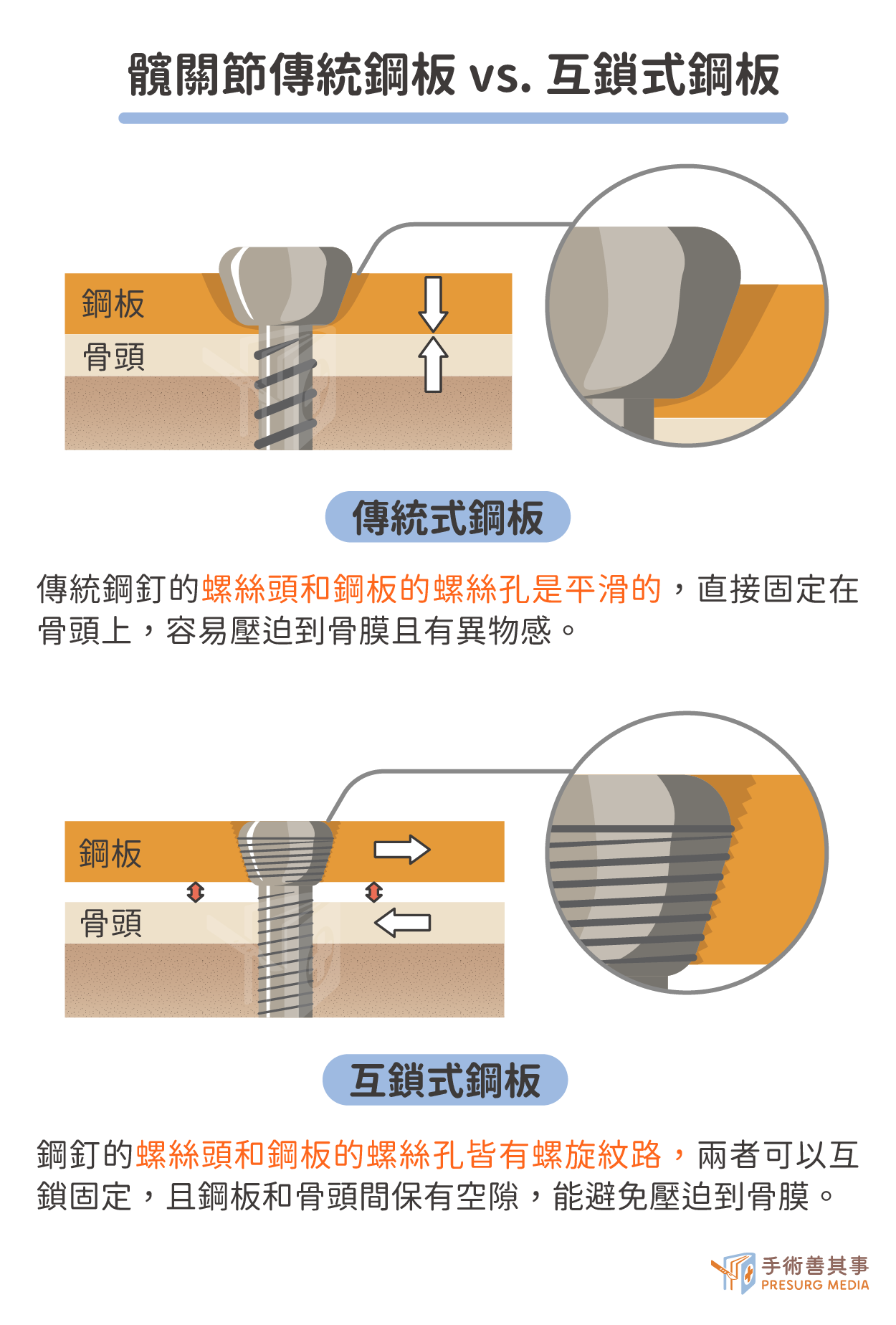 髖關節傳統鋼板 vs. 互鎖式鋼板

鋼板
骨頭

傳統式鋼板

傳統鋼釘的螺絲頭和鋼板的螺絲孔是平滑的，直接固定在骨頭上，容易壓迫到骨膜且有異物感。

鋼板
骨頭

互鎖式鋼板

鋼釘的螺絲頭和鋼板的螺絲孔皆有螺旋紋路，兩者可以互鎖固定，且鋼板和骨頭間保有空隙，能避免壓迫到骨膜。

手術善其事
PRESURG MEDIA