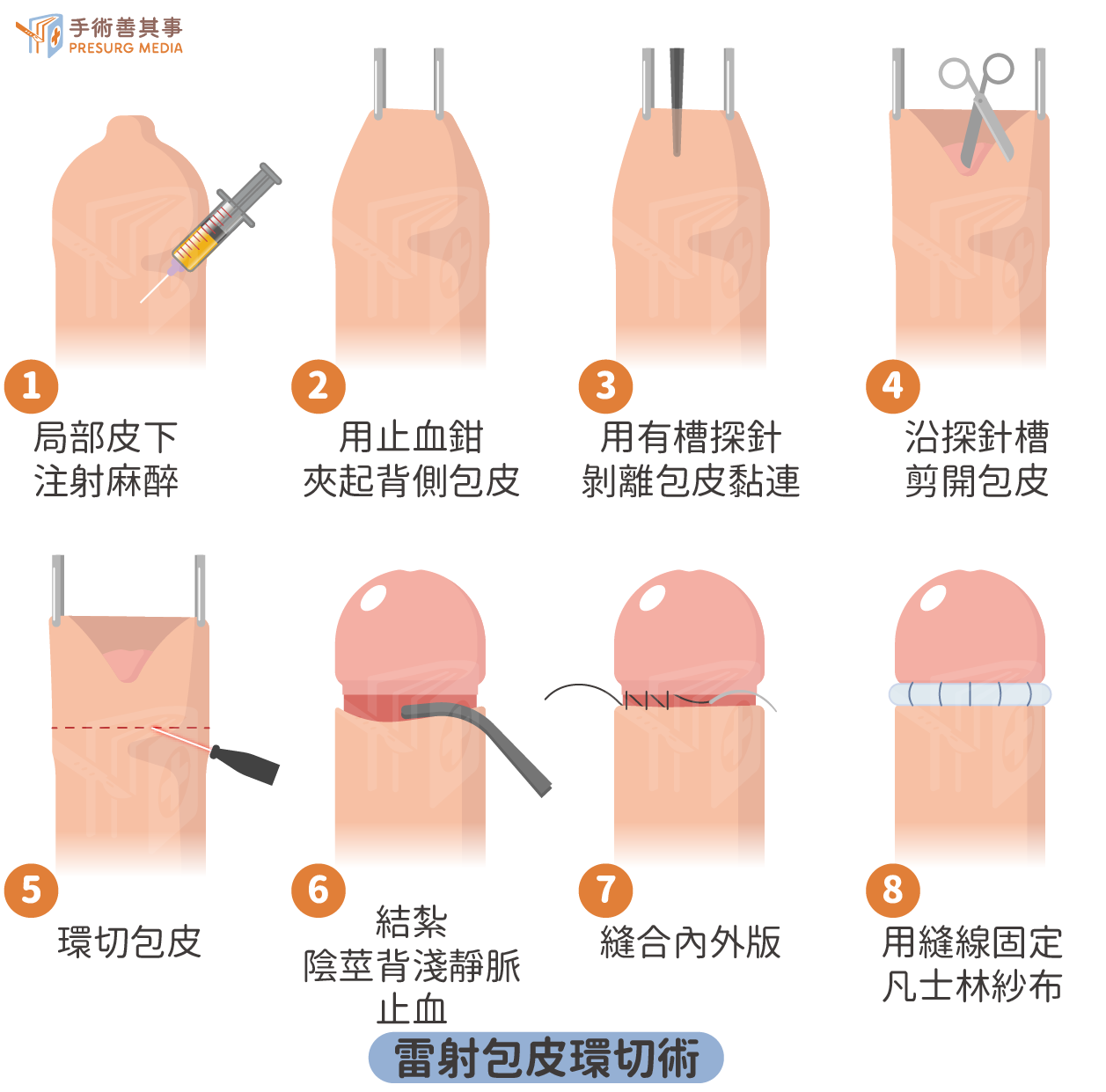 手術善其事
PRESURG MEDIA

1
局部皮下
注射麻醉

2
用止血鉗
夾起背側包皮

3
用有槽探針
剝離包皮黏連

4
沿探針槽
剪開包皮

5
環切包皮

6
結紮
陰莖背淺靜脈
止血

7
縫合內外版

8
用縫線固定
凡士林紗布

雷射包皮環切術