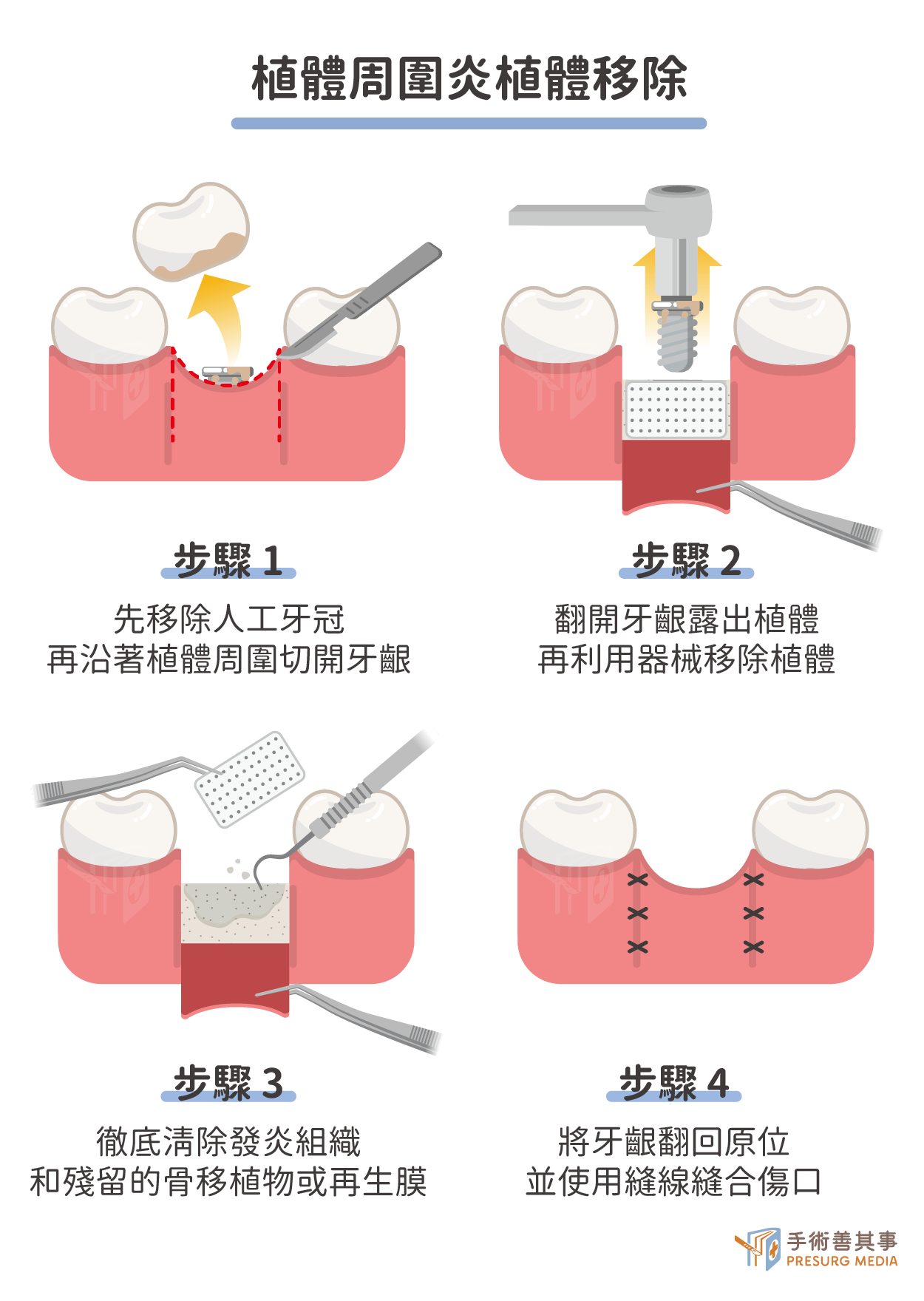 植體周圍炎植體移除

步驟 1

先移除人工牙冠
再沿著植體周圍切開牙齦

步驟 2

翻開牙齦露出植體
再利用器械移除植體

步驟 3

徹底清除發炎組織
和殘留的骨移植物或再生膜

步驟 4

將牙齦翻回原位
並使用縫線縫合傷口

手術善其事
PRESURG MEDIA