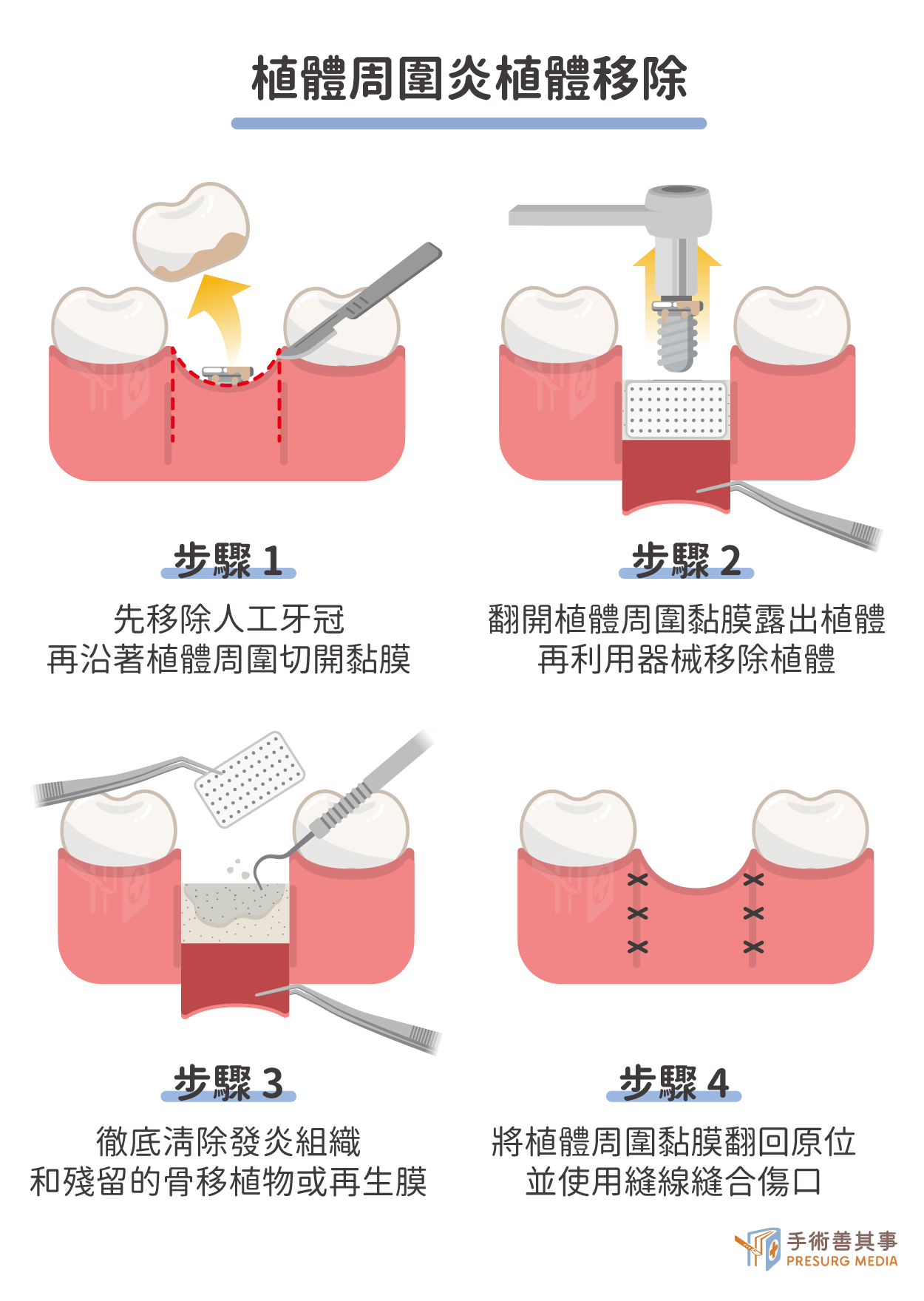 植體周圍炎植體移除

步驟 1

先移除人工牙冠
再沿著植體周圍切開黏膜

步驟 2

翻開植體周圍黏膜露出植體
再利用器械移除植體

步驟 3

徹底清除發炎組織
和殘留的骨移植物或再生膜

步驟 4

將植體周圍黏膜翻回原位
並使用縫線縫合傷口

手術善其事
PRESURG MEDIA