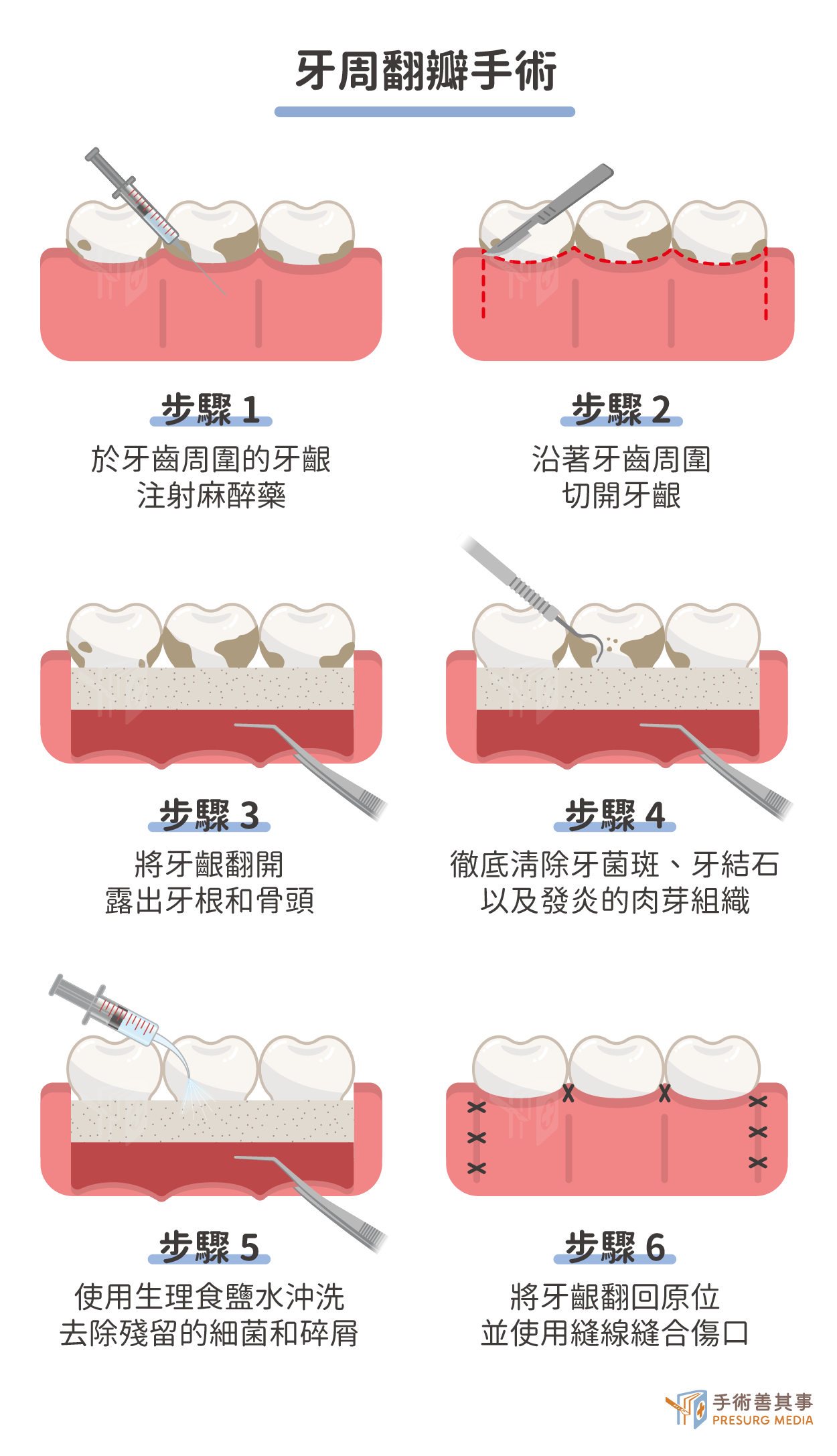 牙周翻瓣手術

步驟 1
於牙齒周圍的牙齦
注射麻醉藥

步驟 2
沿著牙齒周圍
切開牙齦

步驟 3
將牙齦翻開
露出牙根和骨頭

步驟 4
徹底清除牙菌斑、牙結石
以及發炎的肉芽組織

步驟 5
使用生理食鹽水沖洗
去除殘留的細菌和碎屑

步驟 6
將牙齦翻回原位
並使用縫線縫合傷口

手術善其事
PRESURG MEDIA